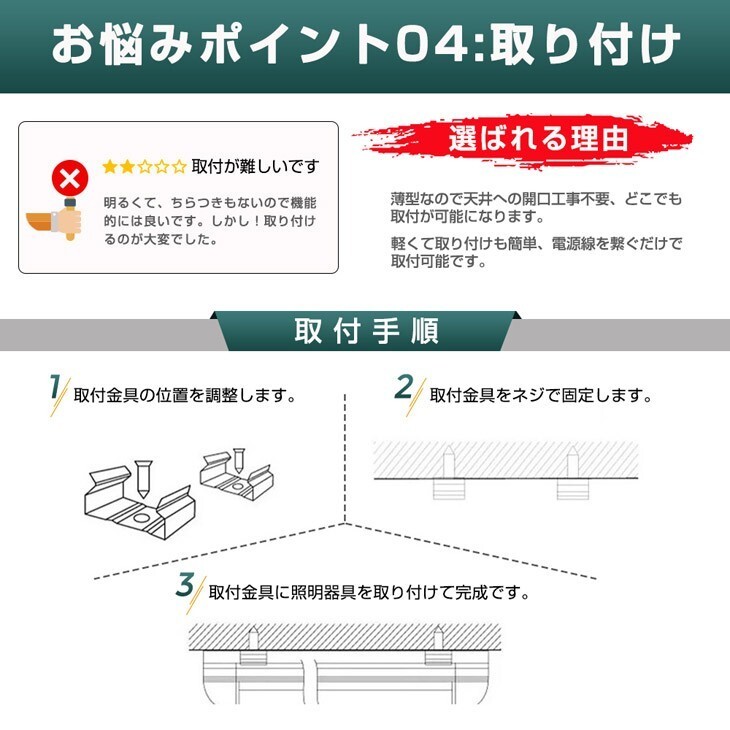 お悩みポイント04:取り付け

★★☆☆☆ 取付が難しいです

明るくて、ちらつきもないので機能的には良いです。しかし！取り付けるのが大変でした。

選ばれる理由

薄型なので天井への開口工事不要、どこでも取付が可能になります。

軽くて取り付けも簡単、電源線を繋ぐだけで取付可能です。

取付手順

1 取付金具の位置を調整します。

2 取付金具をネジで固定します。

3 取付金具に照明器具を取り付けて完成です。