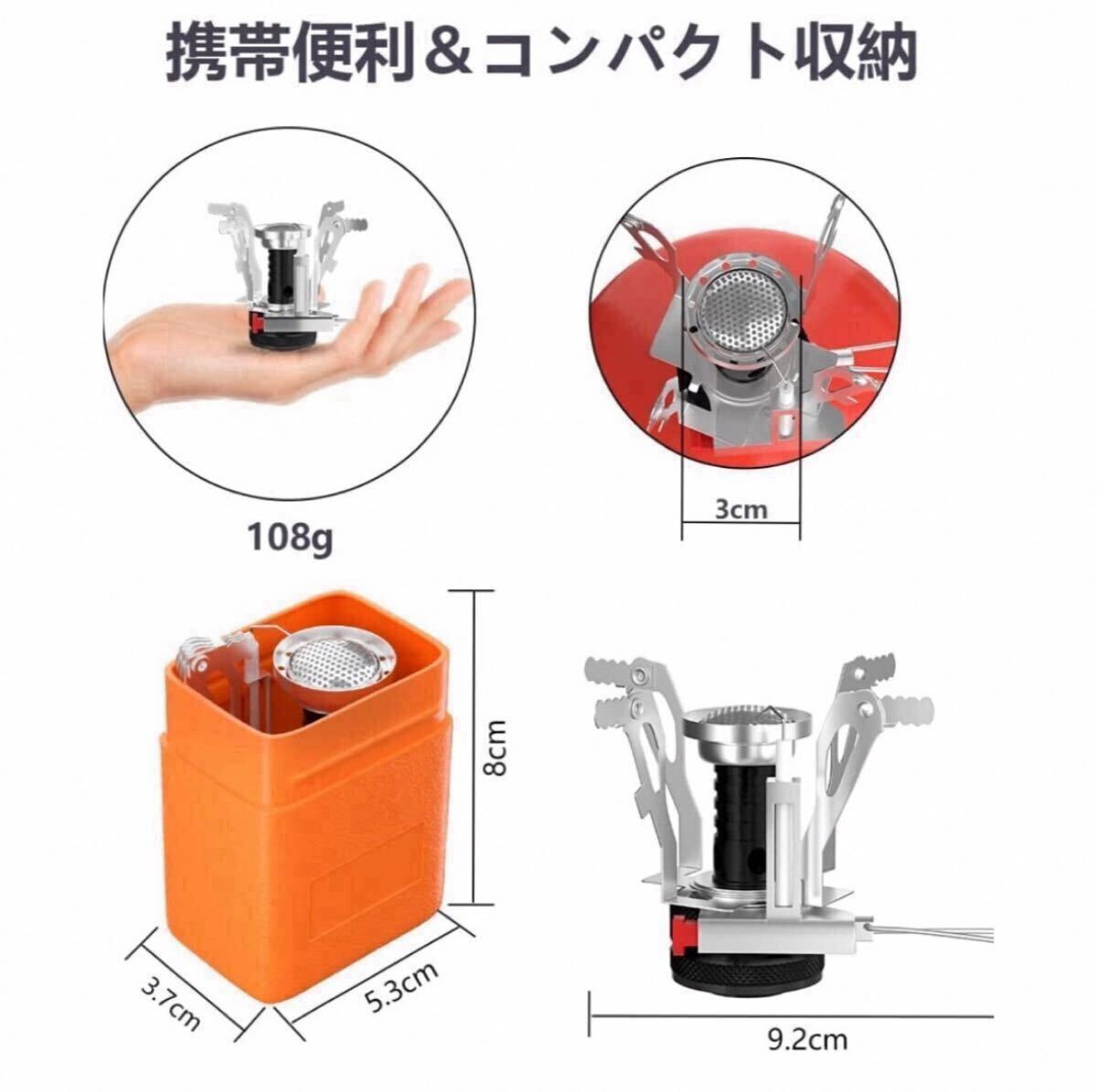 携帯便利＆コンパクト収納

108g

3cm

8cm

3.7cm

5.3cm

9.2cm