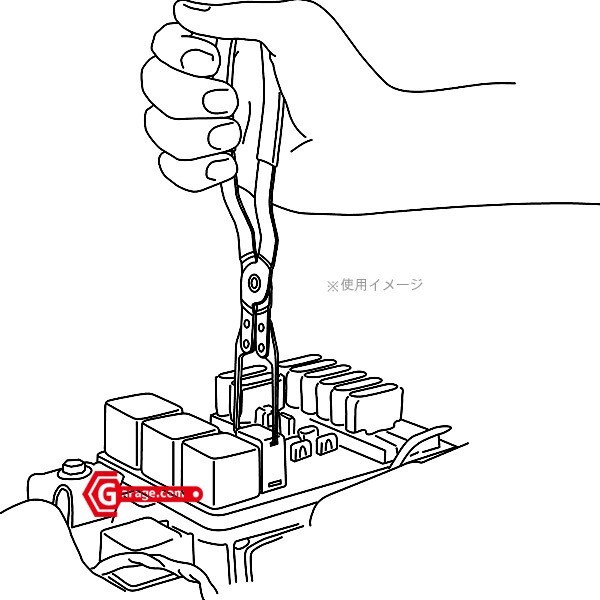 ※使用イメージ

Garage.com