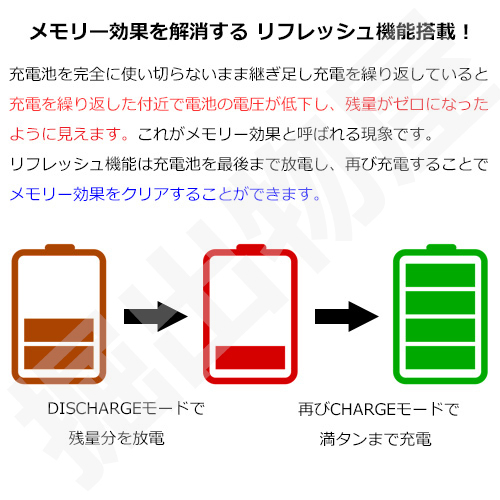 メモリー効果を解消する リフレッシュ機能搭載！

充電池を完全に使い切らないまま継ぎ足し充電を繰り返していると充電を繰り返した付近で電池の電圧が低下し、残量がゼロになったように見えます。これがメモリー効果と呼ばれる現象です。

リフレッシュ機能は充電池を最後まで放電し、再び充電することでメモリー効果をクリアすることができます。

DISCHARGEモードで
残量分を放電

再びCHARGEモードで
満タンまで充電