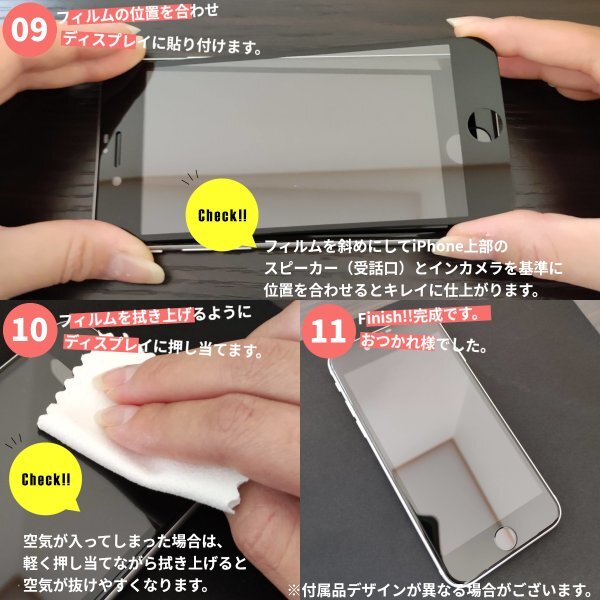 09
フィルムの位置を合わせ
ディスプレイに貼り付けます。

Check!!

フィルムを斜めにしてiPhone上部のスピーカー（受話口）とインカメラを基準に位置を合わせるとキレイに仕上がります。

10
フィルムを拭き上げるように
ディスプレイに押し当てます。

Check!!

空気が入ってしまった場合は、軽く押し当てながら拭き上げると空気が抜けやすくなります。

11
Finish!!完成です。
おつかれ様でした。

※付属品デザインが異なる場合がございます。