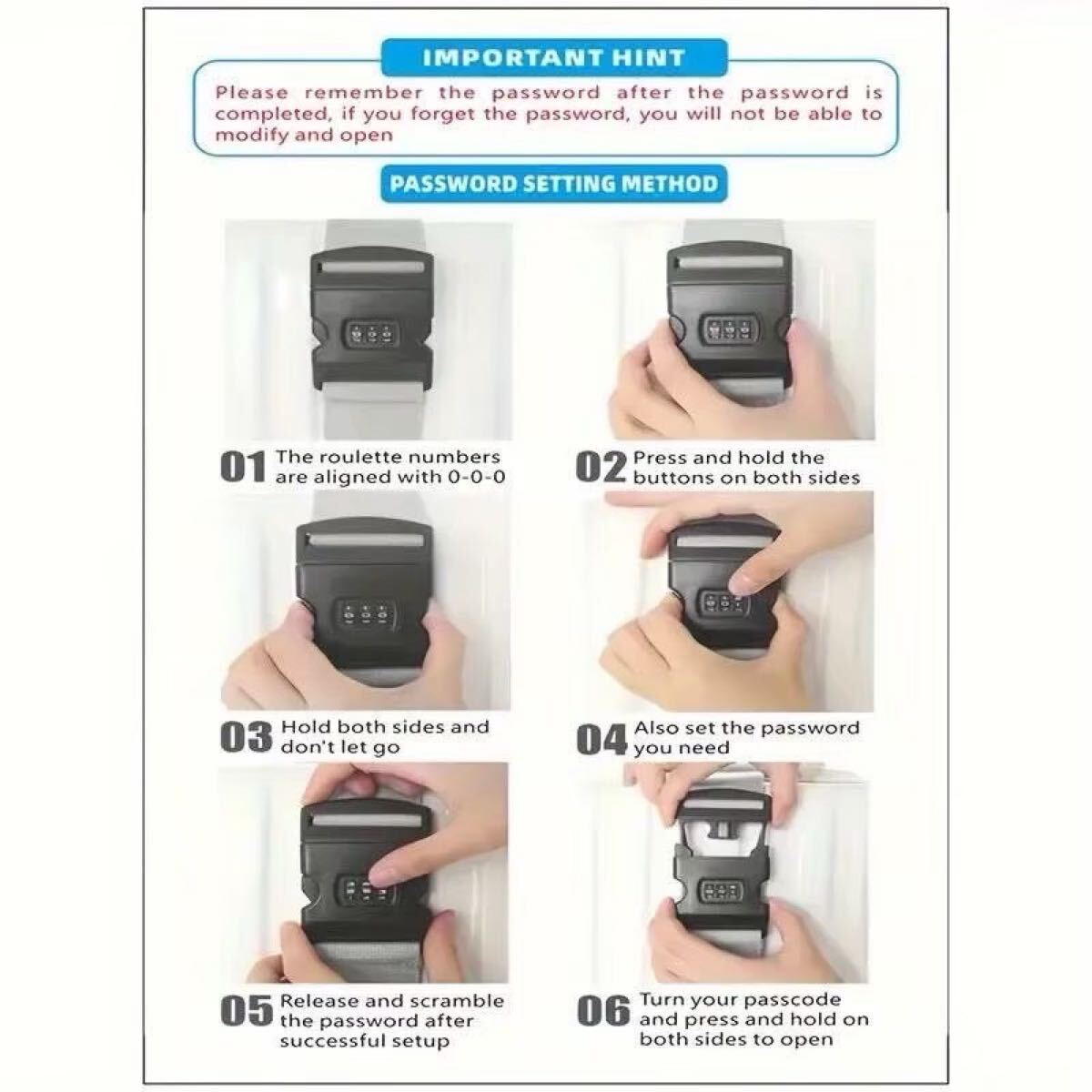 IMPORTANT HINT

Please remember the password after the password is completed, if you forget the password, you will not be able to modify and open

PASSWORD SETTING METHOD

01 The roulette numbers are aligned with 0-0-0

02 Press and hold the buttons on both sides

03 Hold both sides and don't let go

04 Also set the password you need

05 Release and scramble the password after successful setup

06 Turn your passcode and press and hold on both sides to open