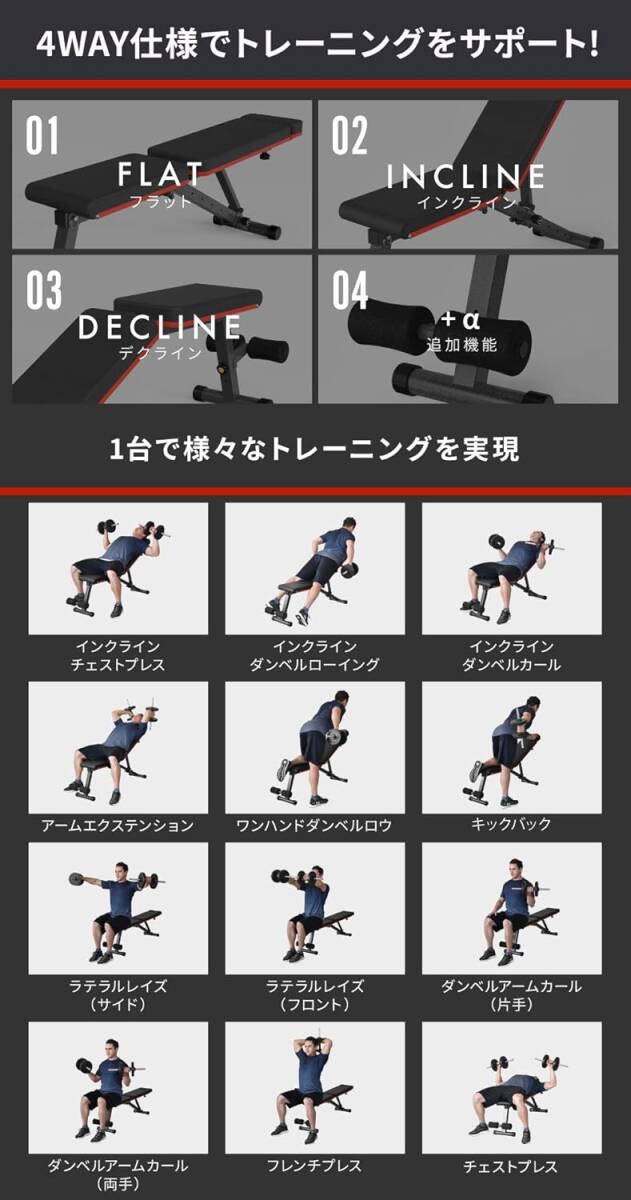 4WAY仕様でトレーニングをサポート!

01
FLAT
フラット

02
INCLINE
インクライン

03
DECLINE
デクライン

04
+α
追加機能

1台で様々なトレーニングを実現

インクライン
チェストプレス

インクライン
ダンベルローイング

インクライン
ダンベルカール

アームエクステンション

ワンハンドダンベルロウ

キックバック

ラテラルレイズ
（サイド）

ラテラルレイズ
（フロント）

ダンベルアームカール
（片手）

ダンベルアームカール
（両手）

フレンチプレス

チェストプレス