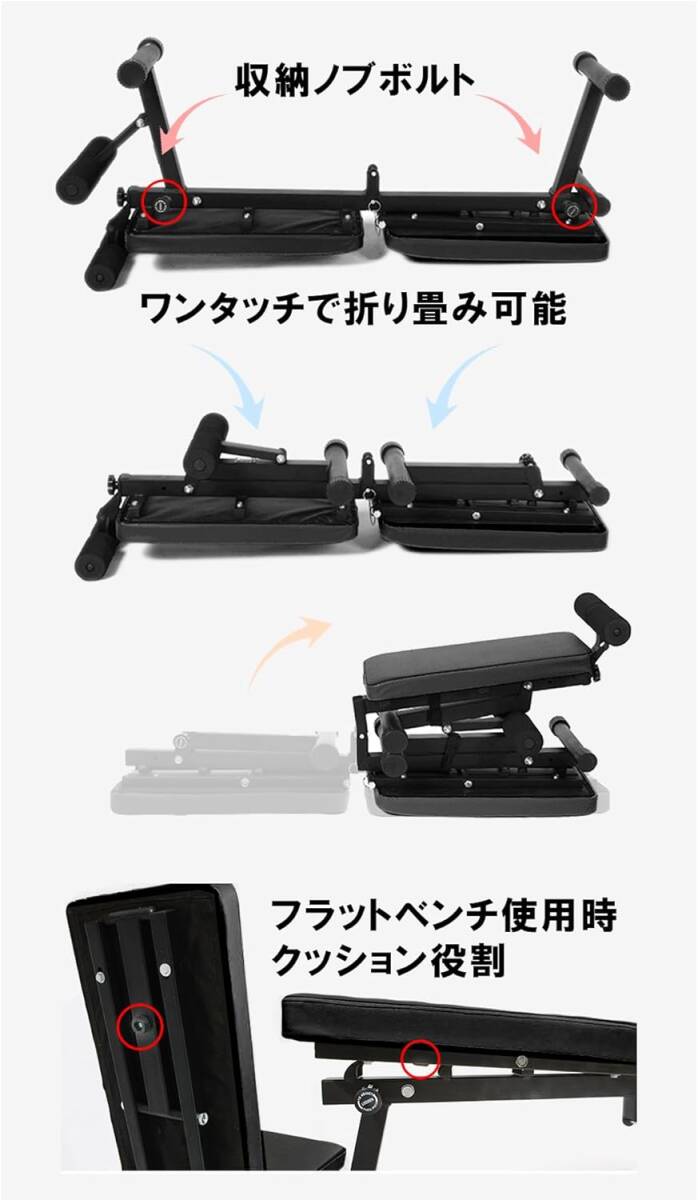 収納ノブボルト

ワンタッチで折り畳み可能

フラットベンチ使用時
クッション役割