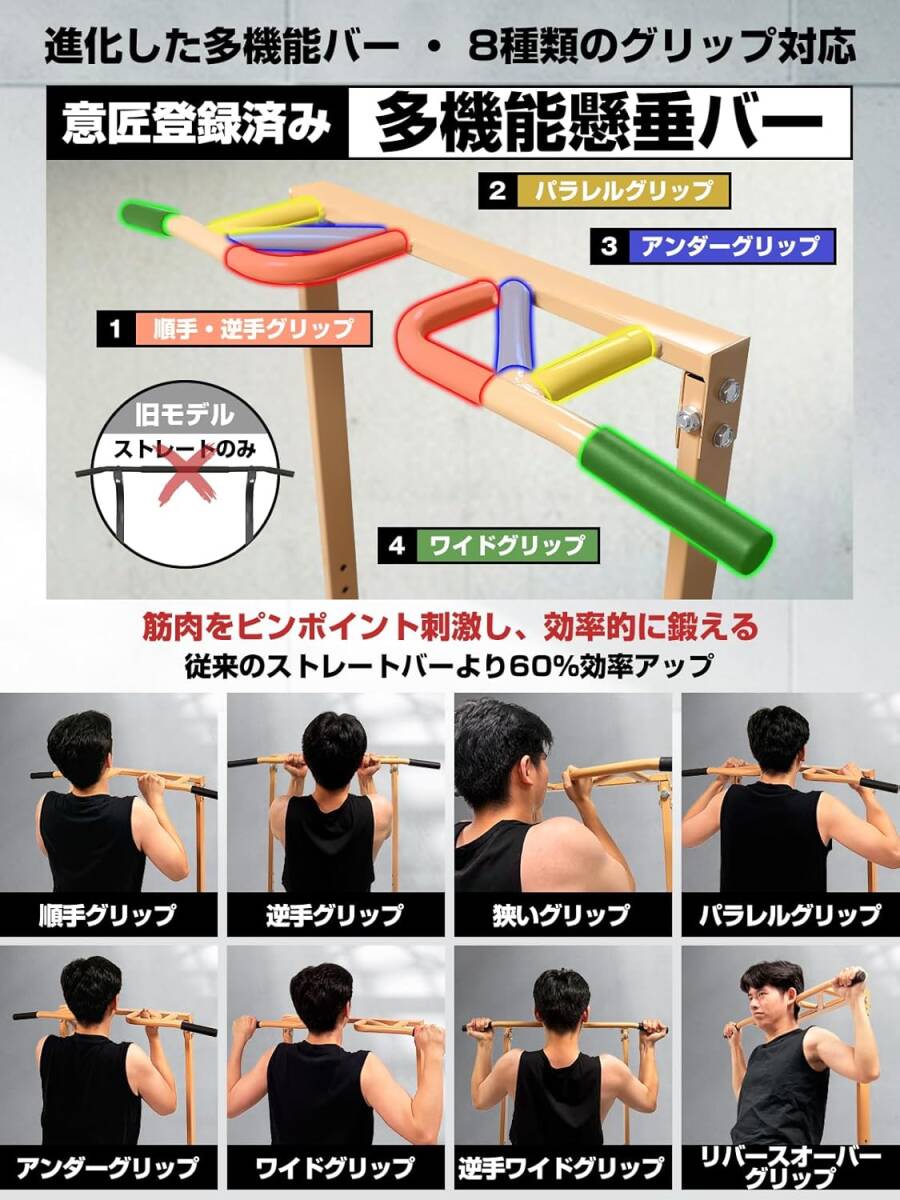 進化した多機能バー ・ 8種類のグリップ対応

意匠登録済み 多機能懸垂バー

2 パラレルグリップ

3 アンダーグリップ

1 順手・逆手グリップ

旧モデル
ストレートのみ

4 ワイドグリップ

筋肉をピンポイント刺激し、効率的に鍛える
従来のストレートバーより60%効率アップ

順手グリップ

逆手グリップ

狭いグリップ

パラレルグリップ

アンダーグリップ

ワイドグリップ

逆手ワイドグリップ

リバースオーバーグリップ