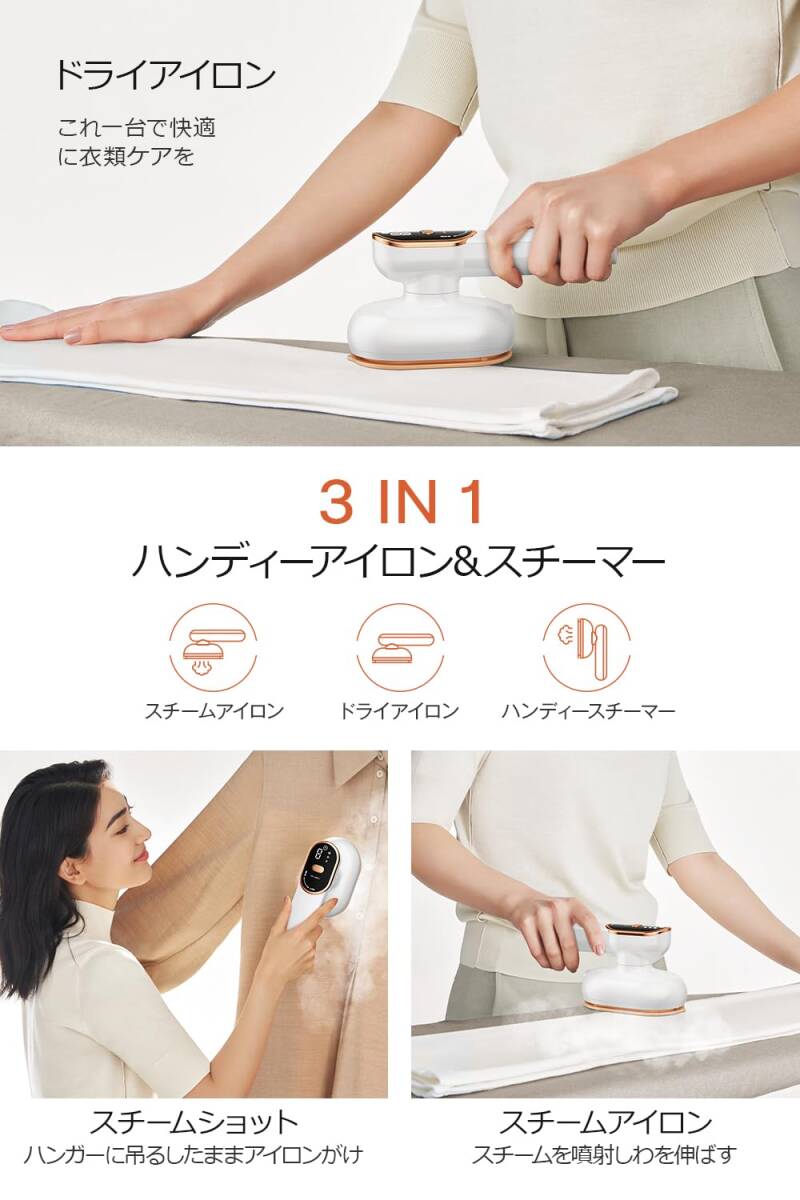 ドライアイロン

これ一台で快適に衣類ケアを

3 IN 1

ハンディーアイロン&スチーマー

スチームアイロン

ドライアイロン

ハンディースチーマー

スチームショット

ハンガーに吊るしたままアイロンがけ

スチームアイロン

スチームを噴射しわを伸ばす