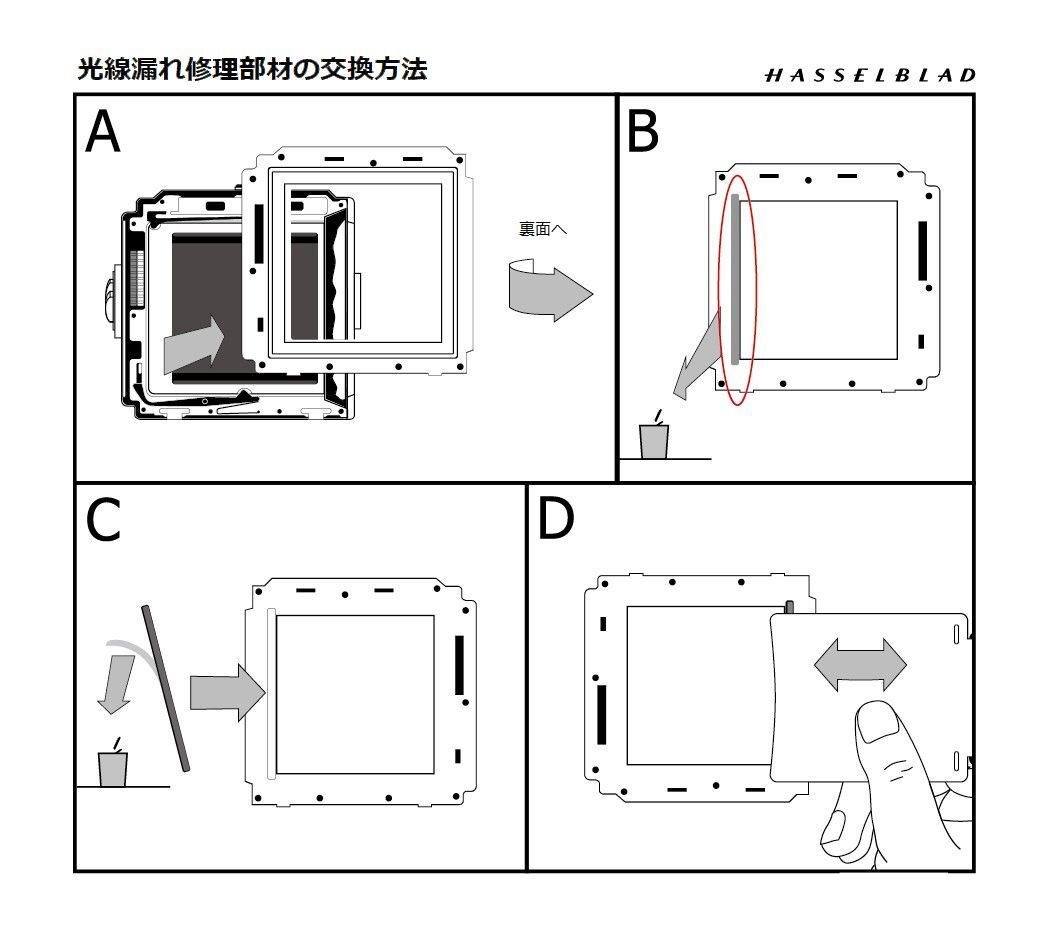 光線漏れ修理部材の交換方法

HASSELBLAD

A

裏面へ

B

C

D