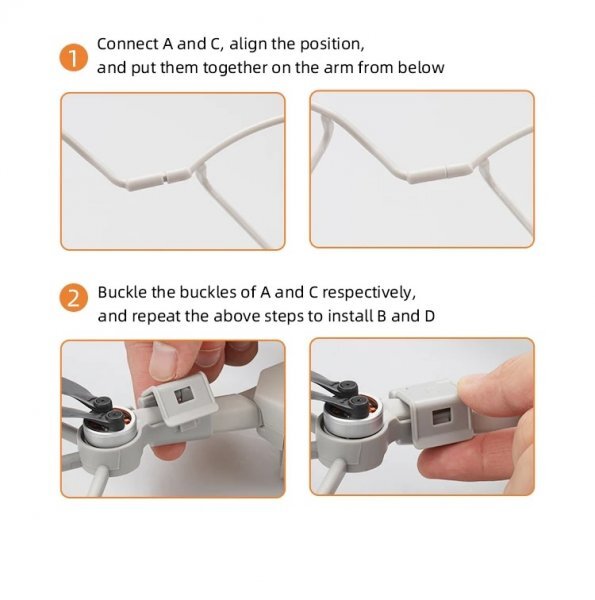 1 Connect A and C, align the position, and put them together on the arm from below

2 Buckle the buckles of A and C respectively, and repeat the above steps to install B and D