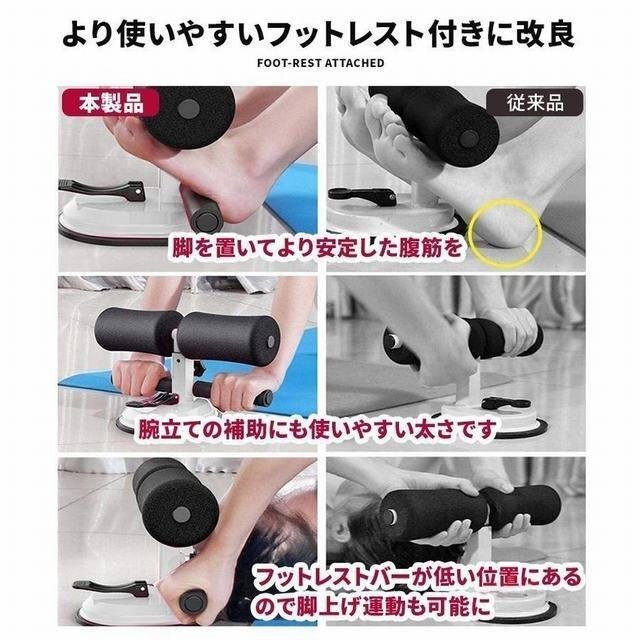 より使いやすいフットレスト付きに改良

FOOT-REST ATTACHED

本製品

従来品

脚を置いてより安定した腹筋を

腕立ての補助にも使いやすい太さです

フットレストバーが低い位置にあるので脚上げ運動も可能に