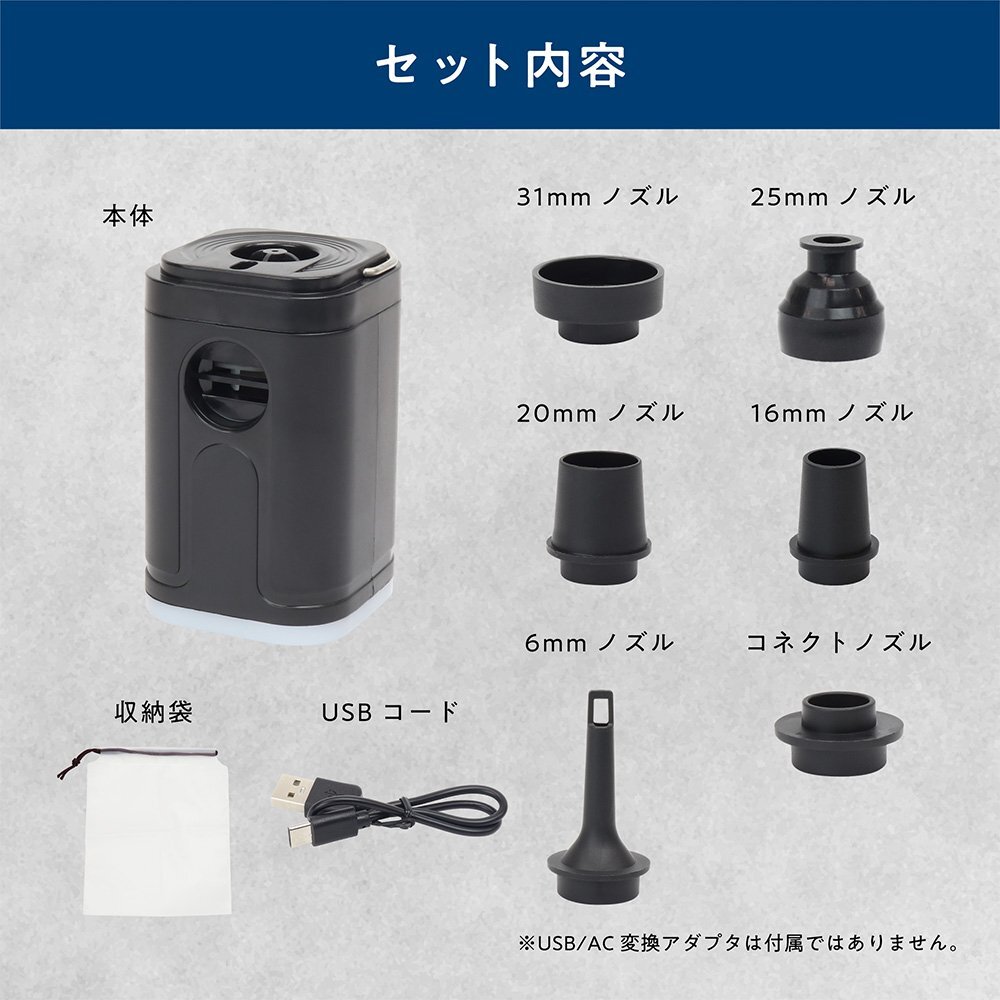 セット内容

本体

31mm ノズル

25mm ノズル

20mm ノズル

16mm ノズル

6mm ノズル

コネクトノズル

収納袋

USB コード

※USB/AC 変換アダプタは付属ではありません。