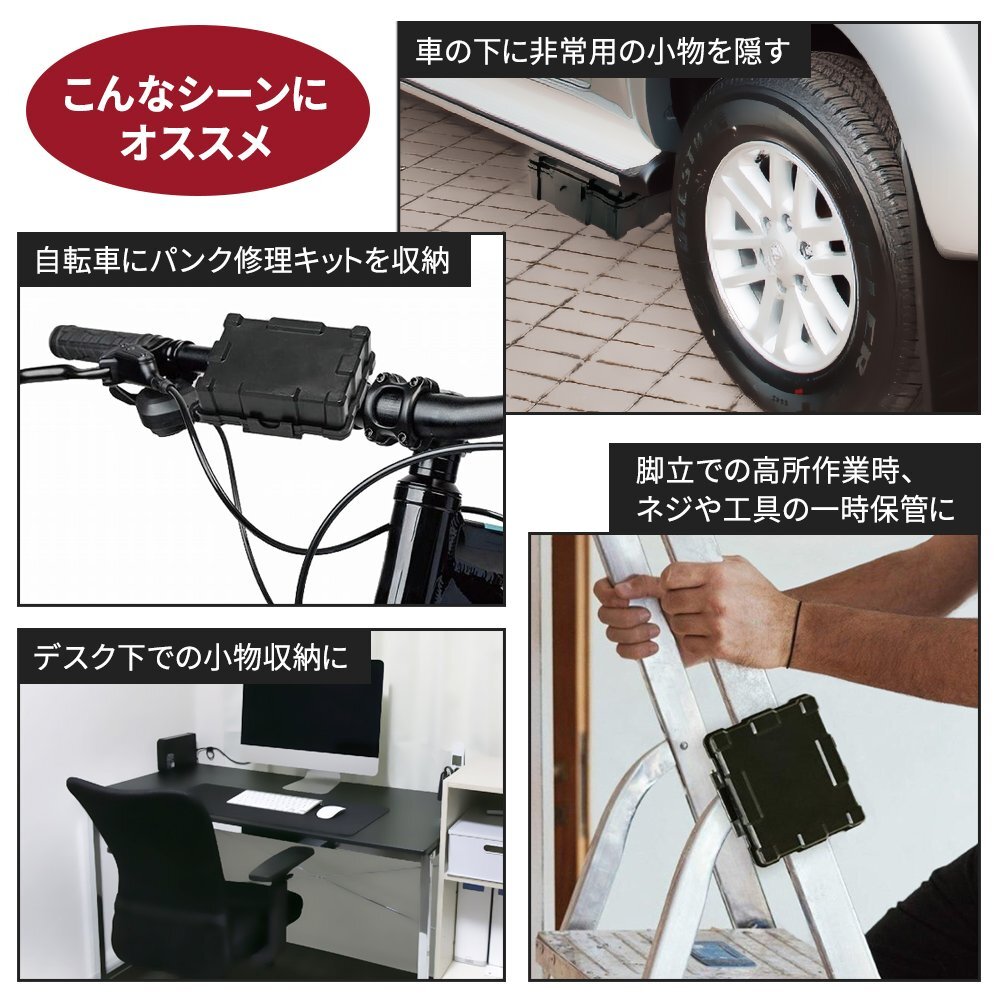 こんなシーンにオススメ

車の下に非常用の小物を隠す

自転車にパンク修理キットを収納

脚立での高所作業時、ネジや工具の一時保管に

デスク下での小物収納に