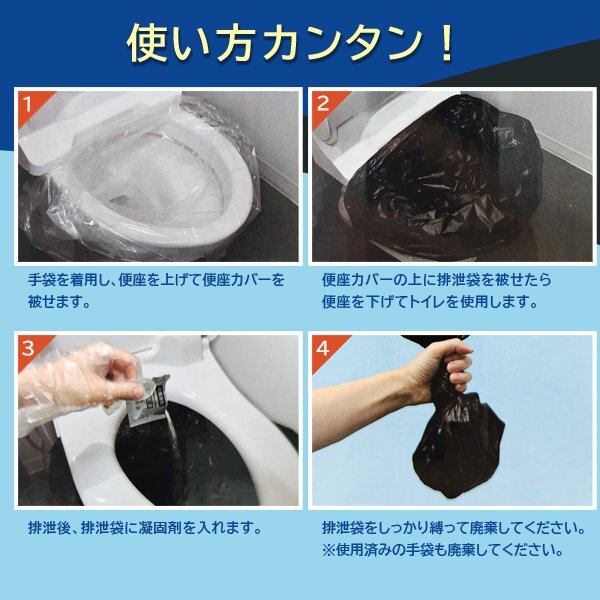 使い方カンタン！

1

手袋を着用し、便座を上げて便座カバーを被せます。

2

便座カバーの上に排泄袋を被せたら便座を下げてトイレを使用します。

3

排泄後、排泄袋に凝固剤を入れます。

4

排泄袋をしっかり縛って廃棄してください。
※使用済みの手袋も廃棄してください。