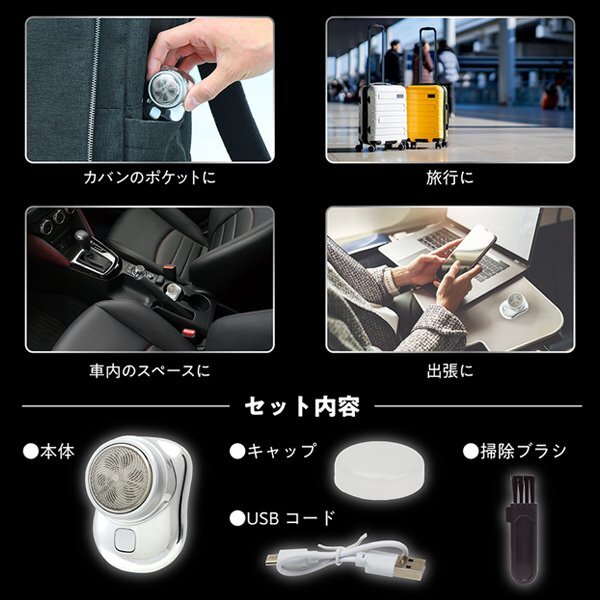 カバンのポケットに

旅行に

車内のスペースに

出張に

セット内容

●本体

●キャップ

●掃除ブラシ

●USB コード