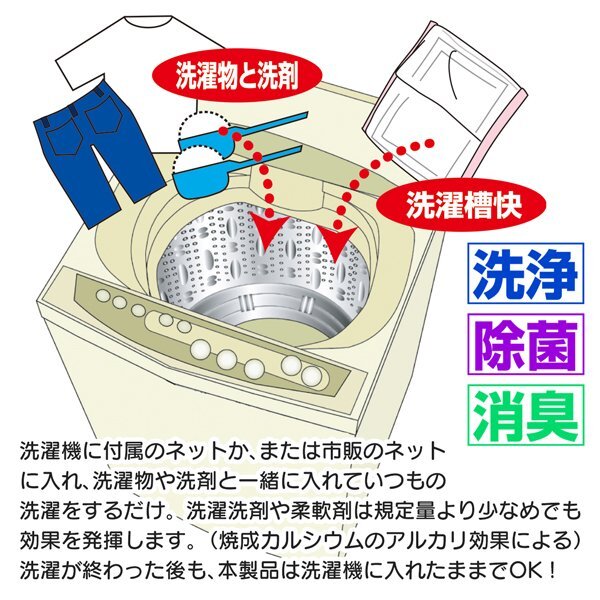 洗濯物と洗剤

洗濯槽快

洗浄
除菌
消臭

洗濯機に付属のネットか、または市販のネットに入れ、洗濯物や洗剤と一緒に入れていつもの洗濯をするだけ。洗濯洗剤や柔軟剤は規定量より少なめでも効果を発揮します。（焼成カルシウムのアルカリ効果による）洗濯が終わった後も、本製品は洗濯機に入れたままでOK！