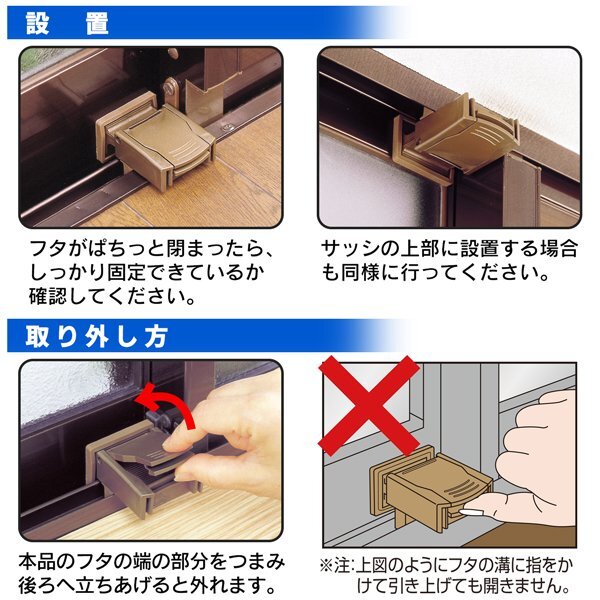 設　置

フタがぱちっと閉まったら、しっかり固定できているか確認してください。

サッシの上部に設置する場合も同様に行ってください。

取り外し方

本品のフタの端の部分をつまみ後ろへ立ちあげると外れます。

※注：上図のようにフタの溝に指をかけて引き上げても開きません。