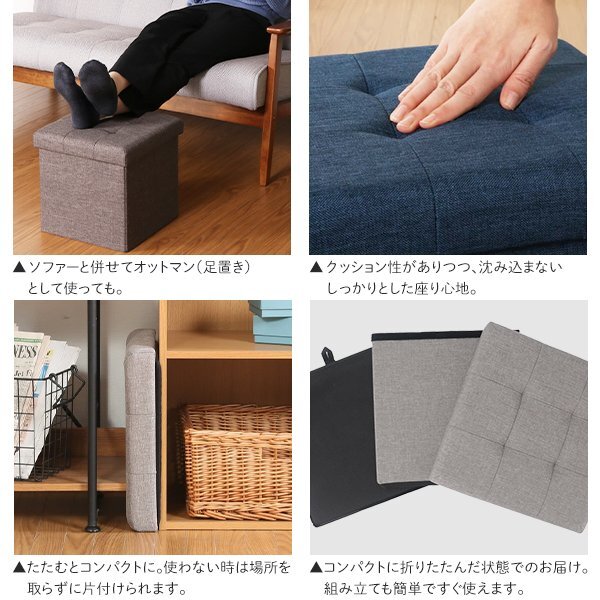 ▲ソファーと併せてオットマン（足置き）として使っても。

▲クッション性がありつつ、沈み込まないしっかりとした座り心地。

NESS

▲たたむとコンパクトに。使わない時は場所を取らずに片付けられます。

▲コンパクトに折りたたんだ状態でのお届け。組み立ても簡単ですぐ使えます。