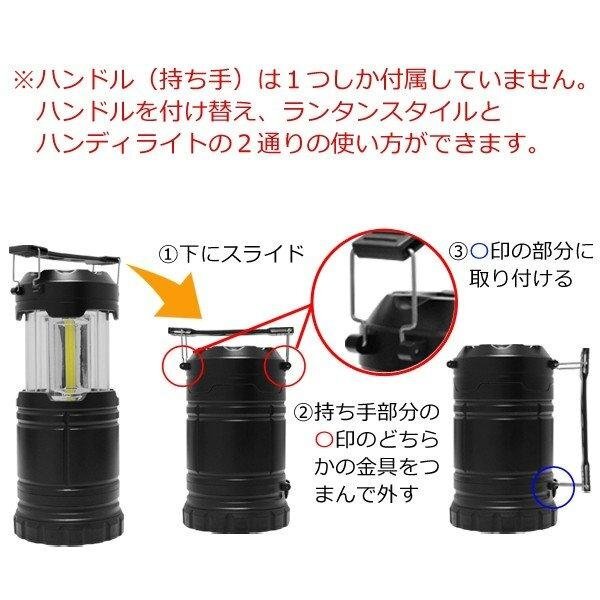 ※ハンドル（持ち手）は１つしか付属していません。
ハンドルを付け替え、ランタンスタイルと
ハンディライトの２通りの使い方ができます。

①下にスライド

③○印の部分に取り付ける

②持ち手部分の○印のどちらかの金具をつまんで外す