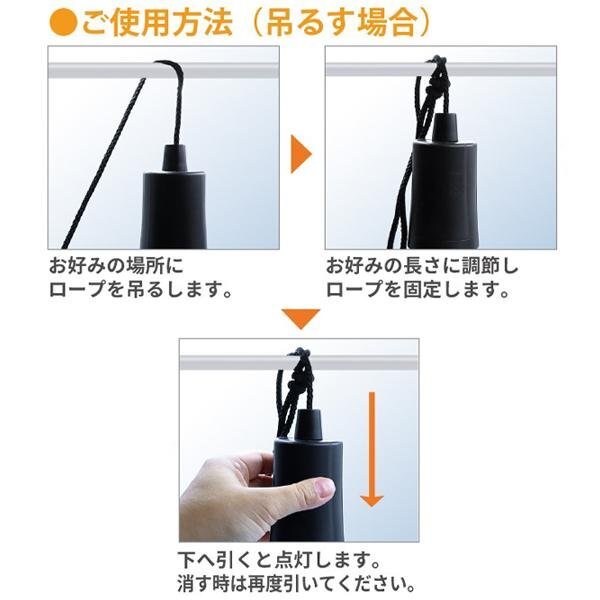 ●ご使用方法（吊るす場合）

お好みの場所に
ロープを吊るします。

お好みの長さに調節し
ロープを固定します。

下へ引くと点灯します。
消す時は再度引いてください。