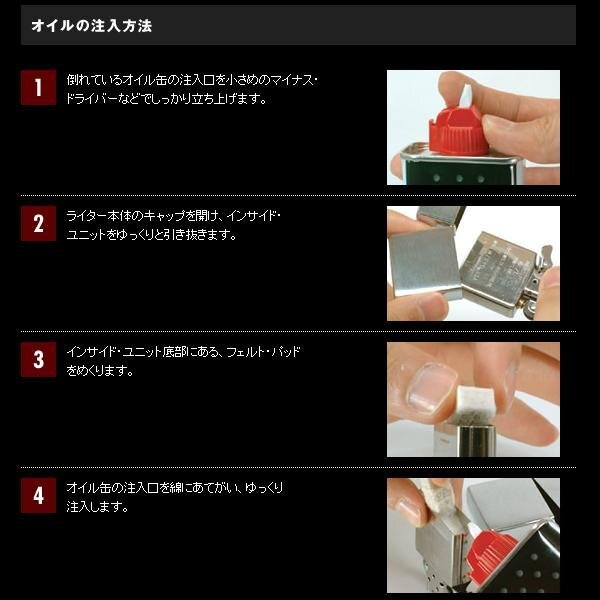 オイルの注入方法

1
倒れているオイル缶の注入口を小さめのマイナス・ドライバーなどでしっかり立ち上げます。

2
ライター本体のキャップを開け、インサイド・ユニットをゆっくりと引き抜きます。

3
インサイド・ユニット底部にある、フェルト・パッドをめくります。

4
オイル缶の注入口を綿にあてがい、ゆっくり注入します。