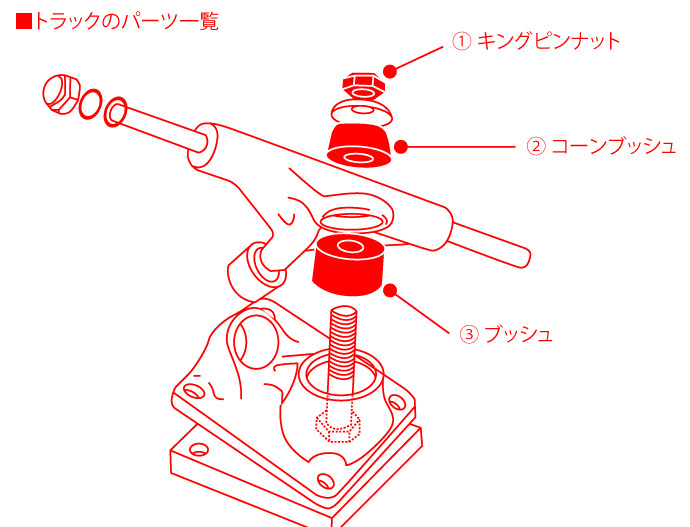 ■トラックのパーツ一覧

① キングピンナット

② コーンブッシュ

③ ブッシュ