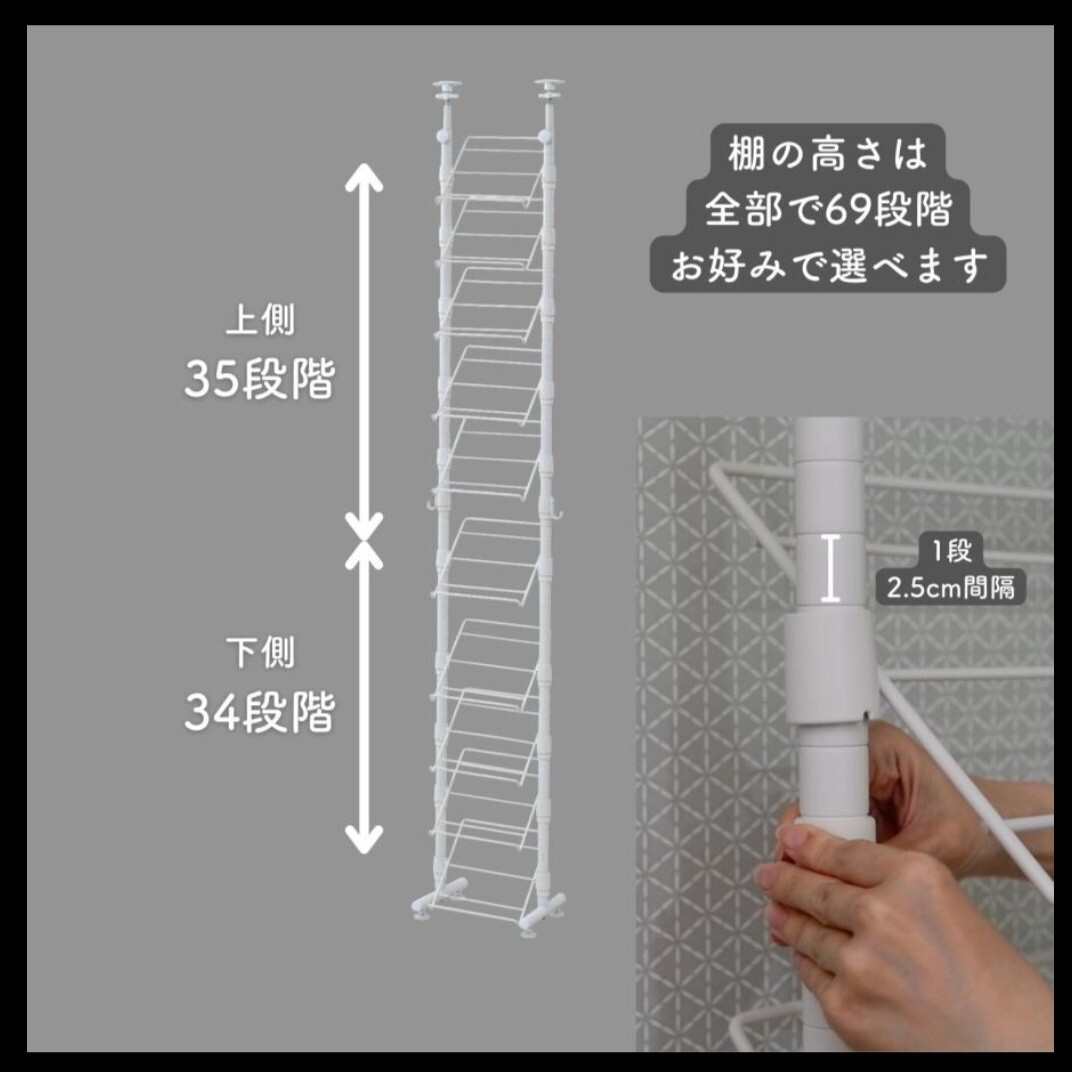 棚の高さは
全部で69段階
お好みで選べます

上側
35段階

下側
34段階

1段
2.5cm間隔