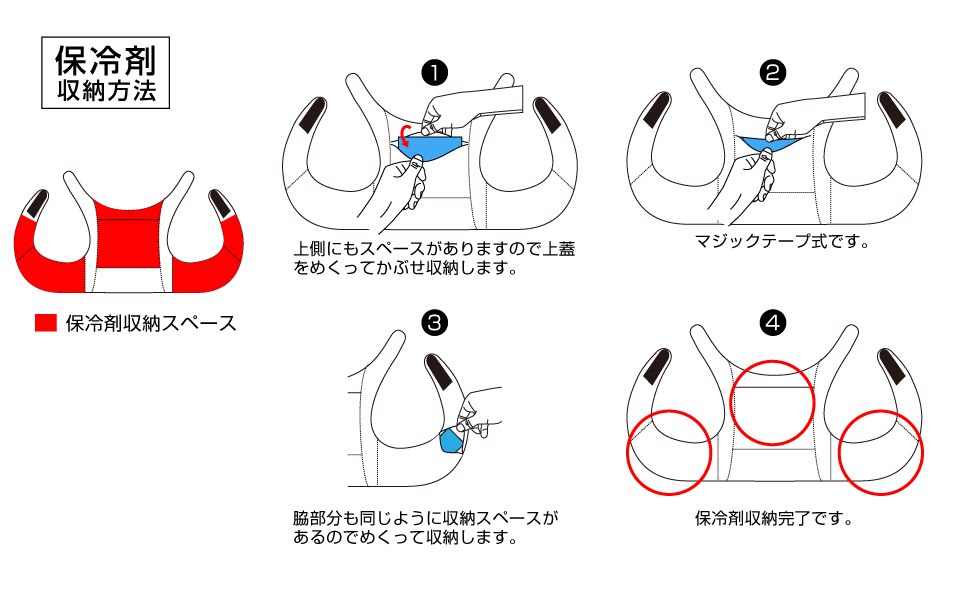 保冷剤
収納方法

保冷剤収納スペース

❶

上側にもスペースがありますので上蓋をめくってかぶせ収納します。

❷

マジックテープ式です。

❸

脇部分も同じように収納スペースがあるのでめくって収納します。

❹

保冷剤収納完了です。