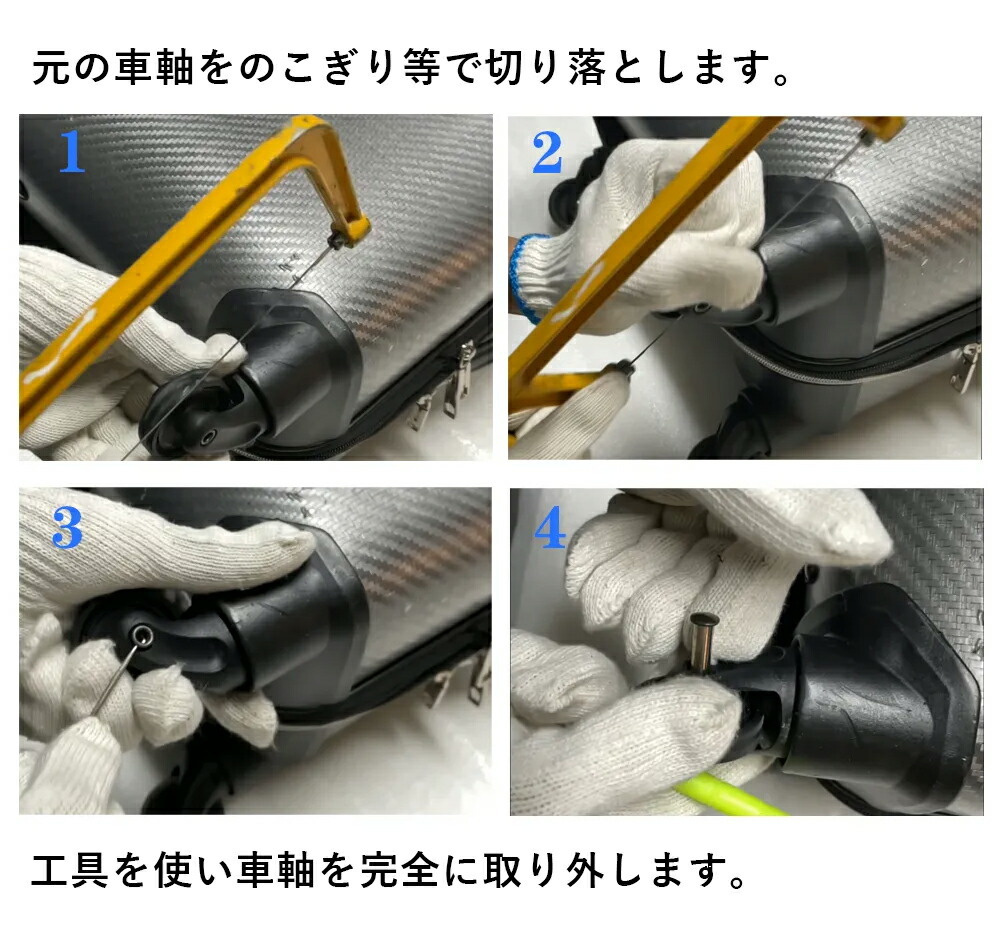 元の車軸をのこぎり等で切り落とします。

1

2

3

4

工具を使い車軸を完全に取り外します。