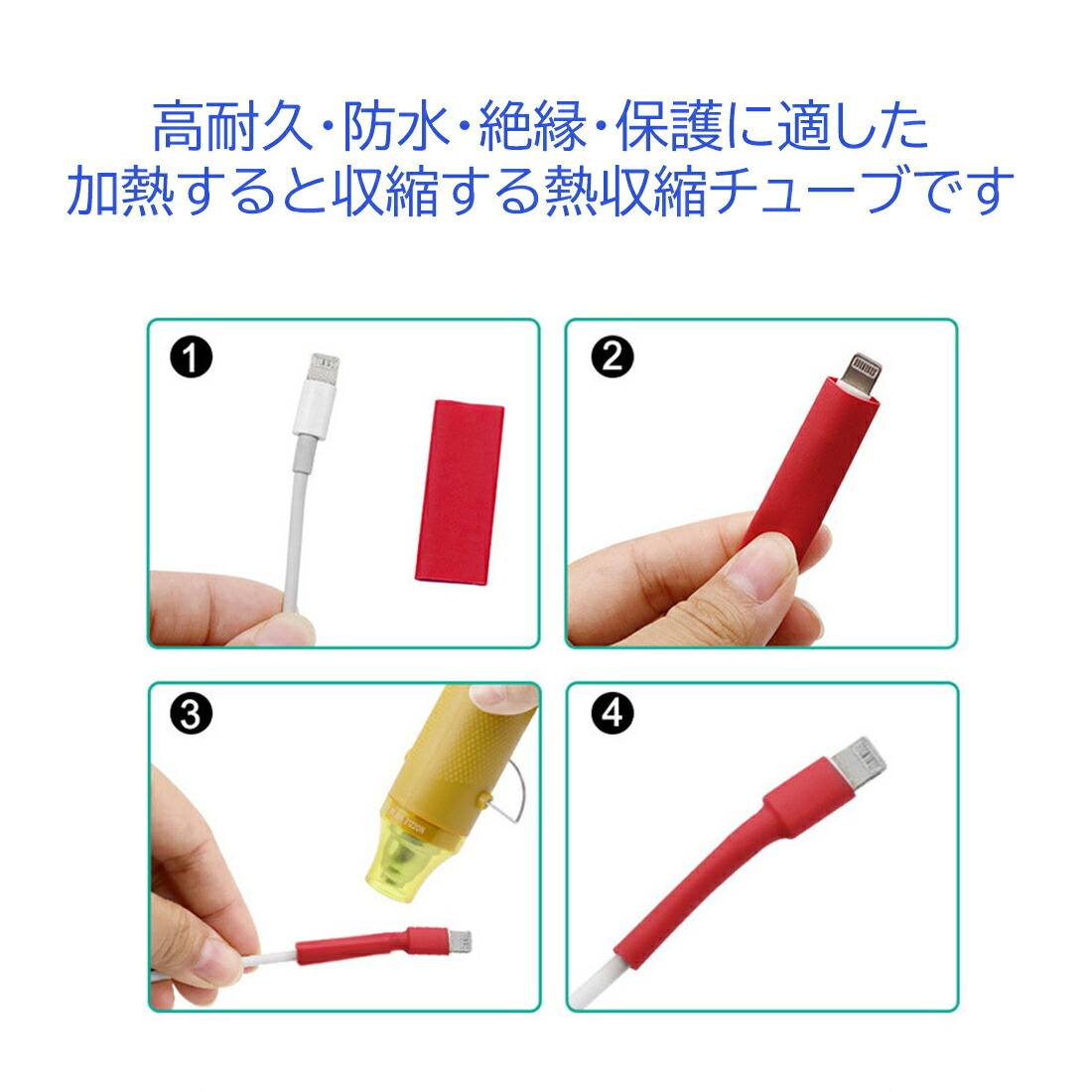 高耐久･防水･絶縁･保護に適した
加熱すると収縮する熱収縮チューブです

❶

❷

❸

❹