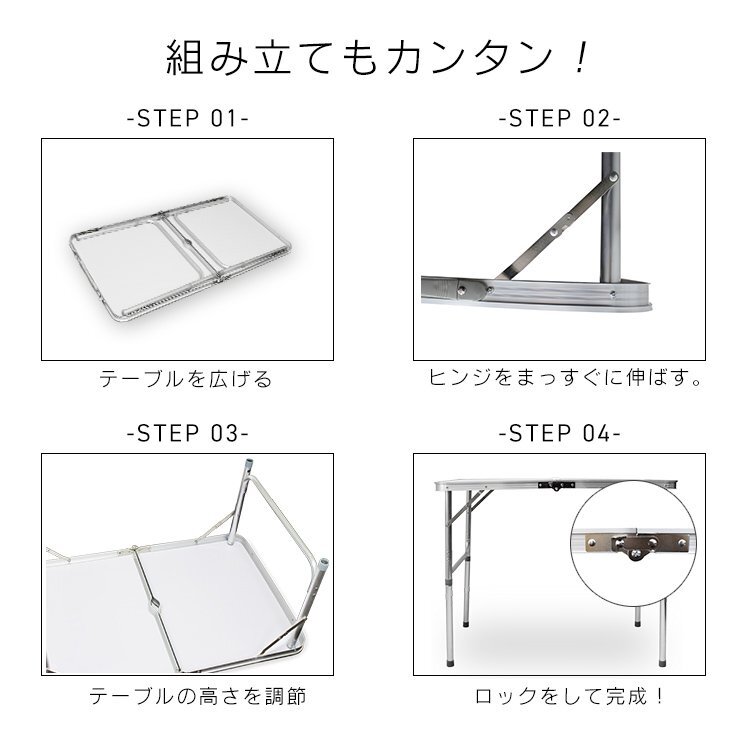 組み立てもカンタン！

-STEP 01-

テーブルを広げる

-STEP 02-

ヒンジをまっすぐに伸ばす。

-STEP 03-

テーブルの高さを調節

-STEP 04-

ロックをして完成！