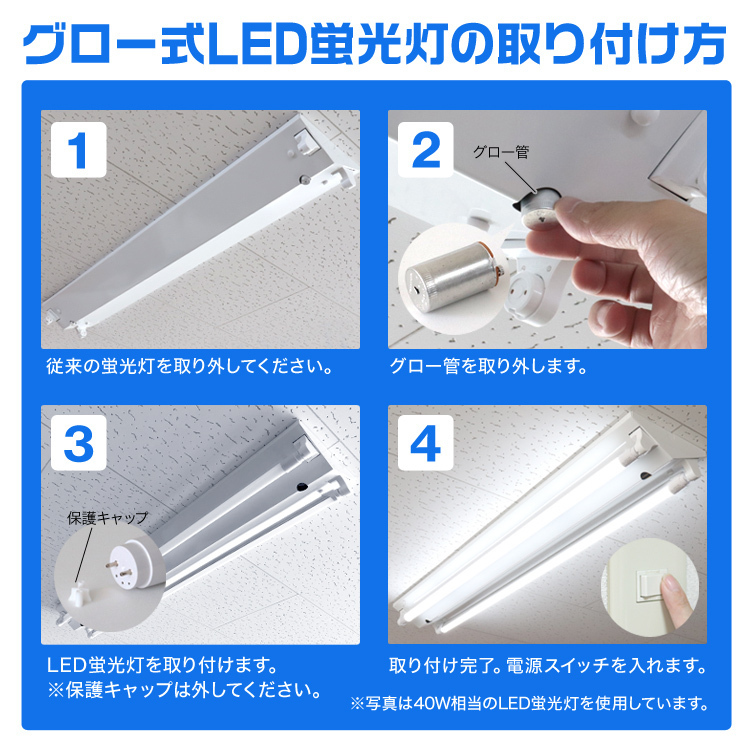 グロー式LED蛍光灯の取り付け方

1

従来の蛍光灯を取り外してください。

2

グロー管

グロー管を取り外します。

3

保護キャップ

LED蛍光灯を取り付けます。
※保護キャップは外してください。

4

取り付け完了。電源スイッチを入れます。

※写真は40W相当のLED蛍光灯を使用しています。