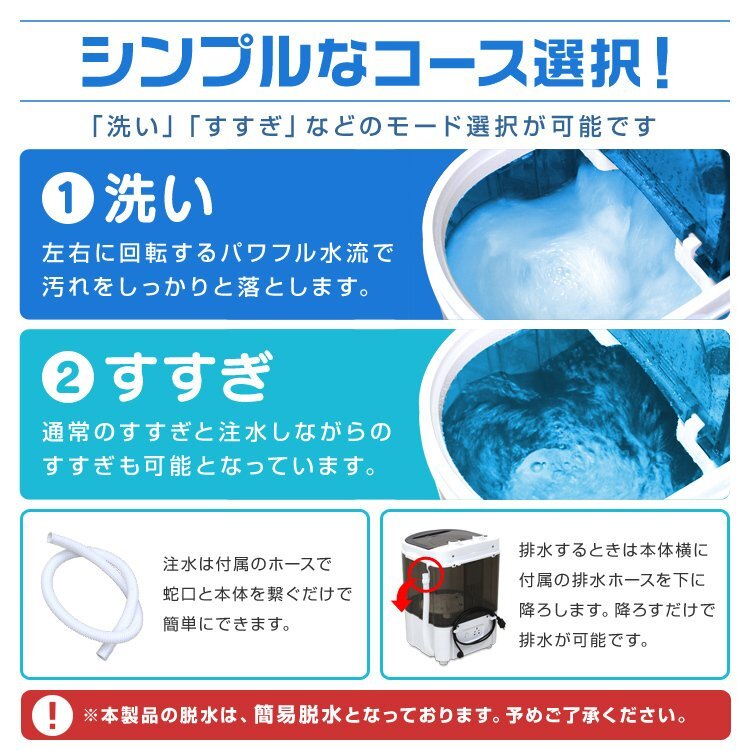 シンプルなコース選択！

「洗い」「すすぎ」などのモード選択が可能です

1 洗い

左右に回転するパワフル水流で汚れをしっかりと落とします。

2 すすぎ

通常のすすぎと注水しながらのすすぎも可能となっています。

注水は付属のホースで蛇口と本体を繋ぐだけで簡単にできます。

排水するときは本体横に付属の排水ホースを下に降ろします。降ろすだけで排水が可能です。

! ※本製品の脱水は、簡易脱水となっております。予めご了承ください。