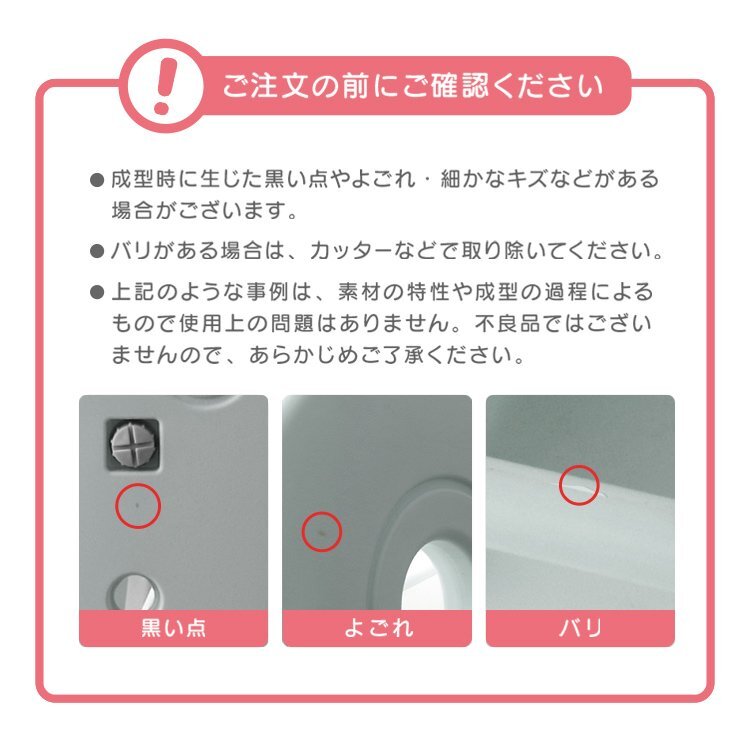 !

ご注文の前にご確認ください

● 成型時に生じた黒い点やよごれ・細かなキズなどがある場合がございます。

● バリがある場合は、カッターなどで取り除いてください。

● 上記のような事例は、素材の特性や成型の過程によるもので使用上の問題はありません。不良品ではございませんので、あらかじめご了承ください。

黒い点

よごれ

バリ