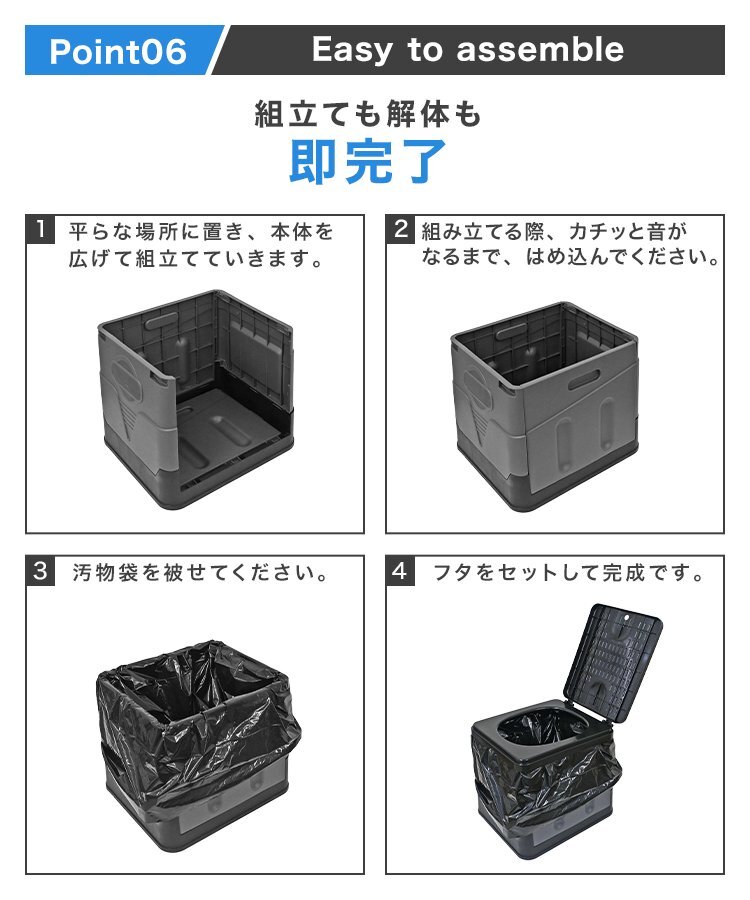 Point06 Easy to assemble

組立ても解体も
即完了

1 平らな場所に置き、本体を広げて組立てていきます。

2 組み立てる際、カチッと音がなるまで、はめ込んでください。

3 汚物袋を被せてください。

4 フタをセットして完成です。