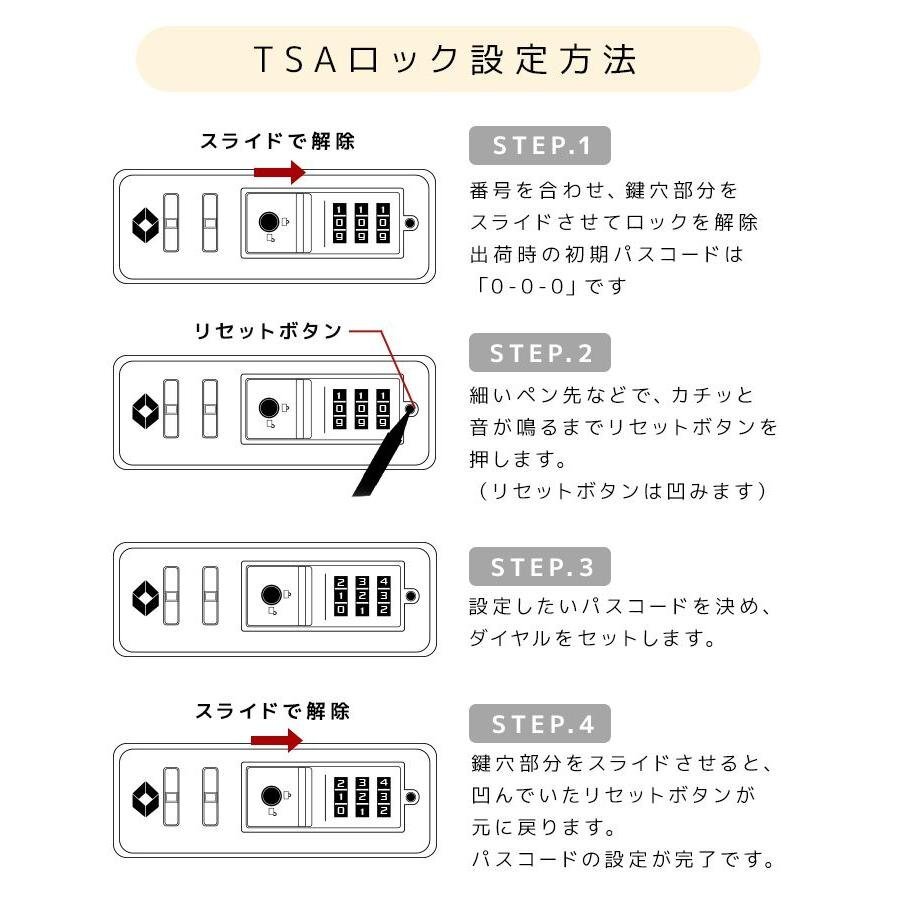 TSAロック設定方法

スライドで解除

1 1 1
0 0 0
9 9 9

STEP.1

番号を合わせ、鍵穴部分をスライドさせてロックを解除
出荷時の初期パスコードは「0-0-0」です

リセットボタン

1 1 1
0 0 0
9 9 9

STEP.2

細いペン先などで、カチッと音が鳴るまでリセットボタンを押します。
（リセットボタンは凹みます）

2 3 4
1 2 3
0 1 2

STEP.3

設定したいパスコードを決め、ダイヤルをセットします。

スライドで解除

2 3 4
1 2 3
0 1 2

STEP.4

鍵穴部分をスライドさせると、凹んでいたリセットボタンが元に戻ります。
パスコードの設定が完了です。