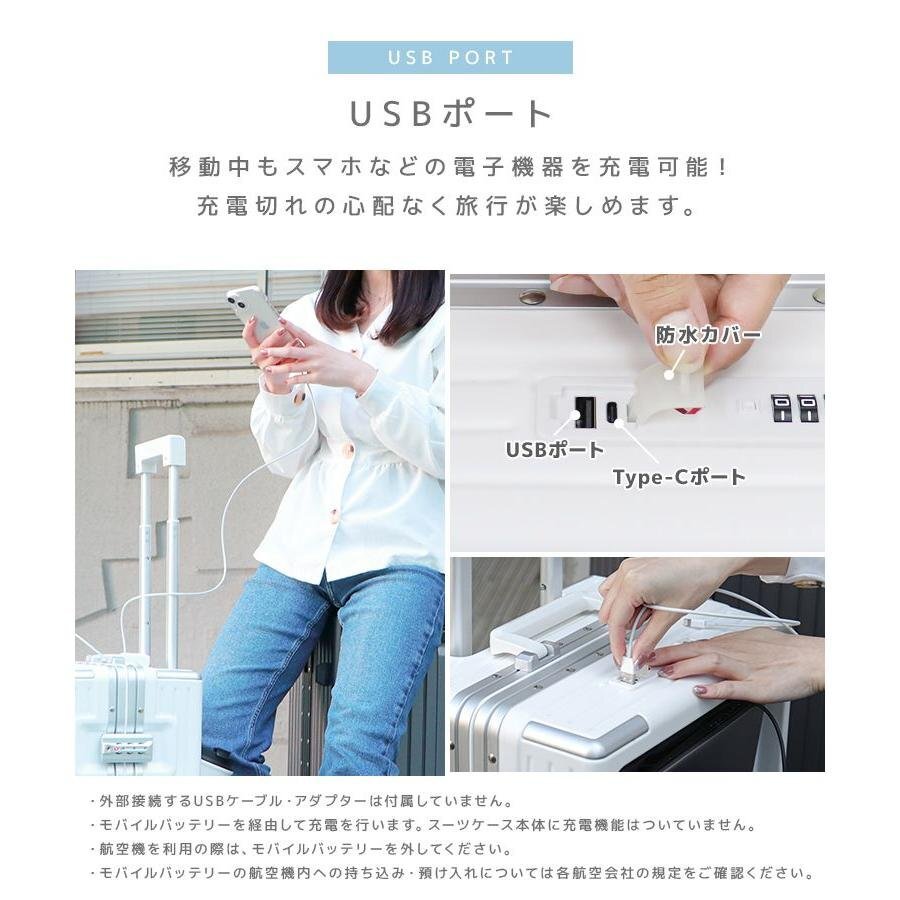 USB PORT

USBポート

移動中もスマホなどの電子機器を充電可能！
充電切れの心配なく旅行が楽しめます。

防水カバー

USBポート

Type-Cポート

・外部接続するUSBケーブル・アダプターは付属していません。
・モバイルバッテリーを経由して充電を行います。スーツケース本体に充電機能はついていません。
・航空機を利用の際は、モバイルバッテリーを外してください。
・モバイルバッテリーの航空機内への持ち込み・預け入れについては各航空会社の規定をご確認ください。