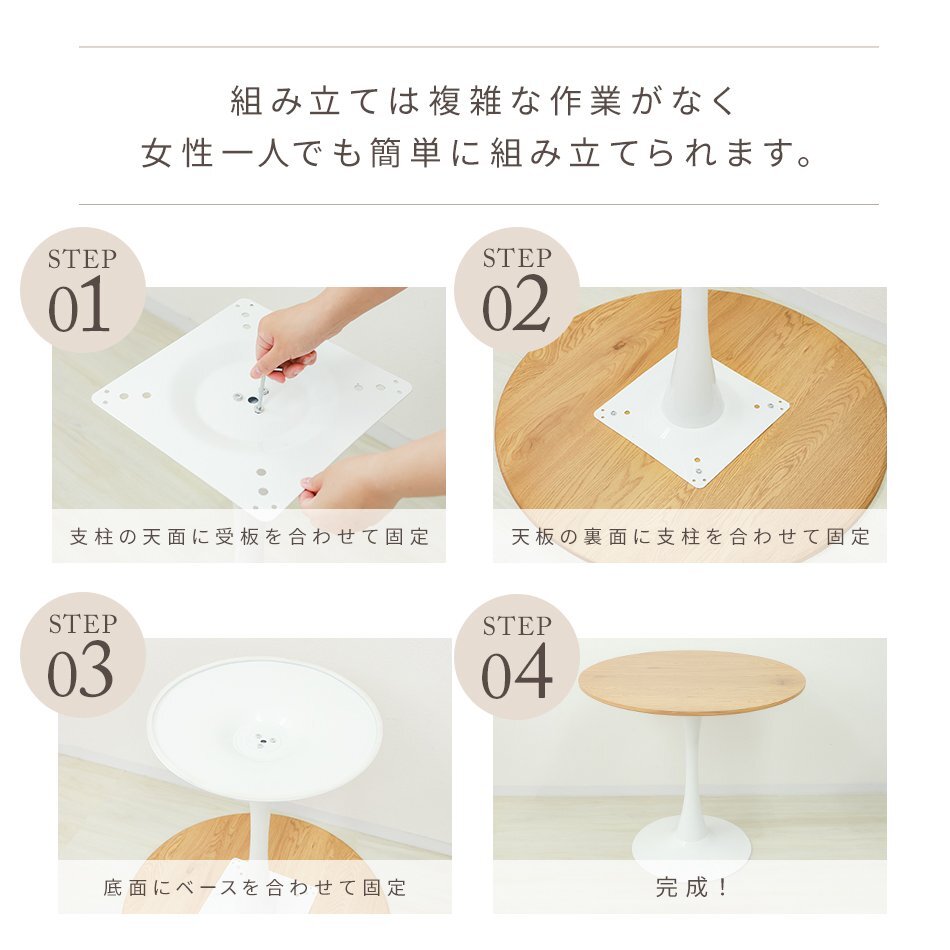 組み立ては複雑な作業がなく
女性一人でも簡単に組み立てられます。

STEP
01
支柱の天面に受板を合わせて固定

STEP
02
天板の裏面に支柱を合わせて固定

STEP
03
底面にベースを合わせて固定

STEP
04
完成！