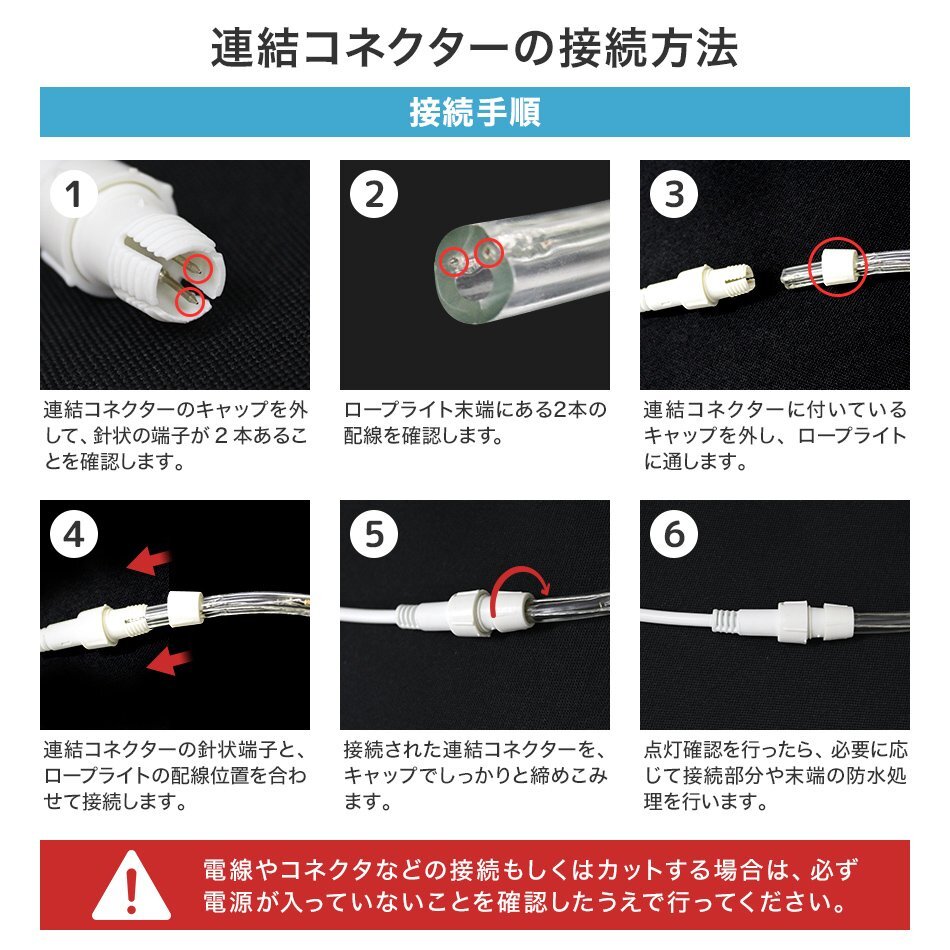 連結コネクターの接続方法

接続手順

1

連結コネクターのキャップを外して、針状の端子が２本あることを確認します。

2

ロープライト末端にある2本の配線を確認します。

3

連結コネクターに付いているキャップを外し、ロープライトに通します。

4

連結コネクターの針状端子と、ロープライトの配線位置を合わせて接続します。

5

接続された連結コネクターを、キャップでしっかりと締めこみます。

6

点灯確認を行ったら、必要に応じて接続部分や末端の防水処理を行います。

電線やコネクタなどの接続もしくはカットする場合は、必ず電源が入っていないことを確認したうえで行ってください。