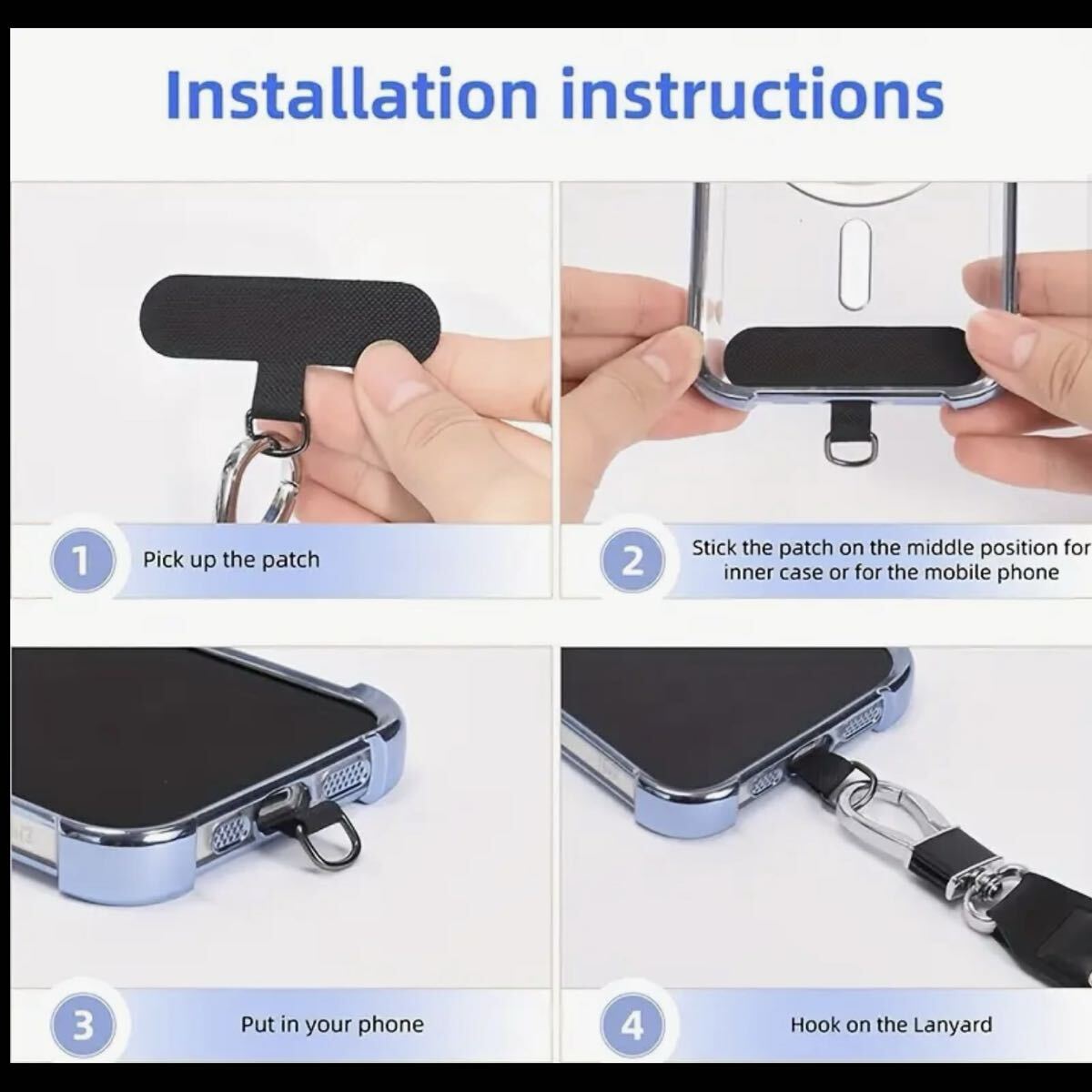 Installation instructions

1 Pick up the patch

2 Stick the patch on the middle position for inner case or for the mobile phone

3 Put in your phone

4 Hook on the Lanyard