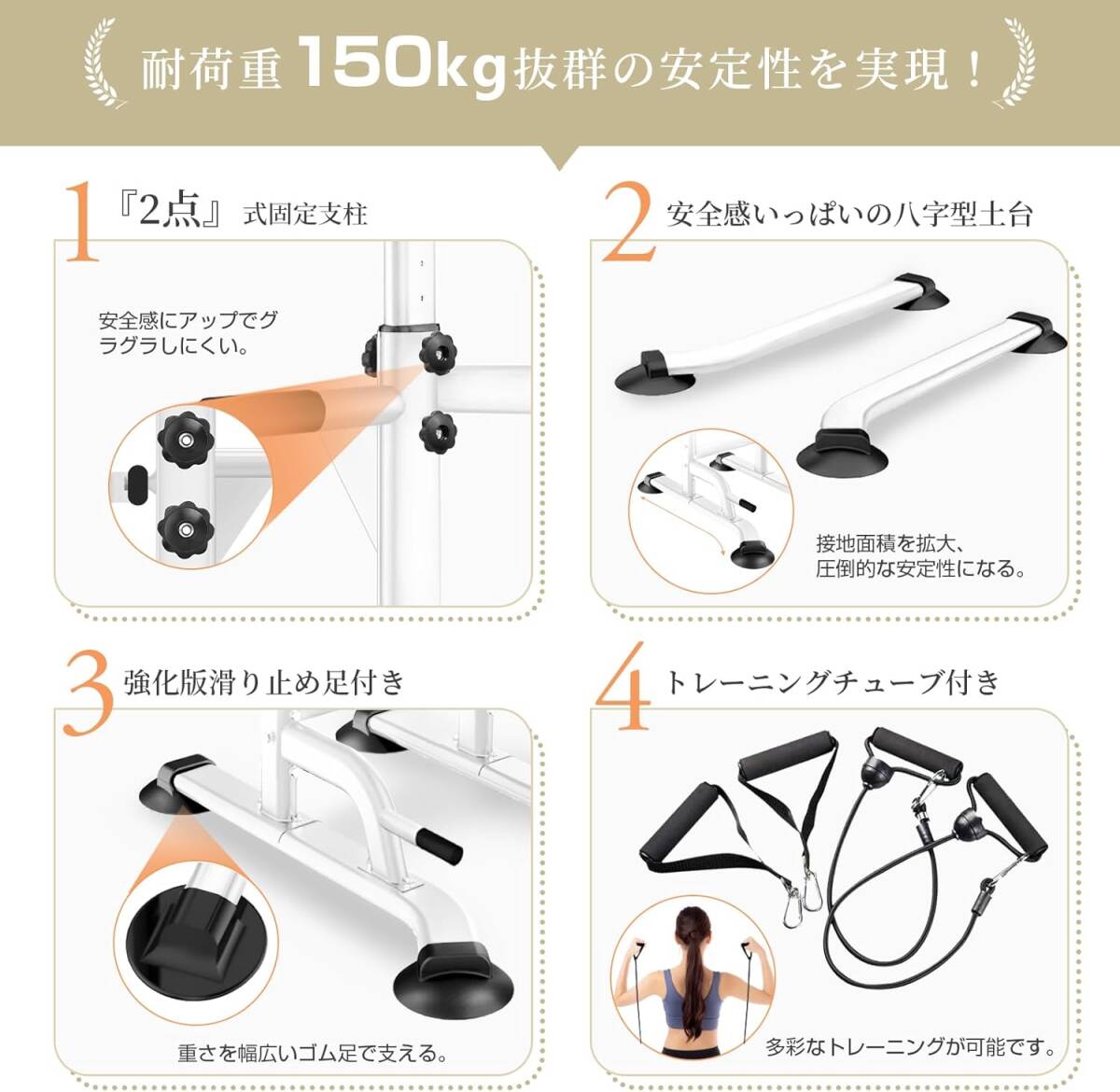 耐荷重150kg抜群の安定性を実現！

1 『2点』式固定支柱

安全感にアップでグラグラしにくい。

2 安全感いっぱいの八字型土台

接地面積を拡大、圧倒的な安定性になる。

3 強化版滑り止め足付き

重さを幅広いゴム足で支える。

4 トレーニングチューブ付き

多彩なトレーニングが可能です。