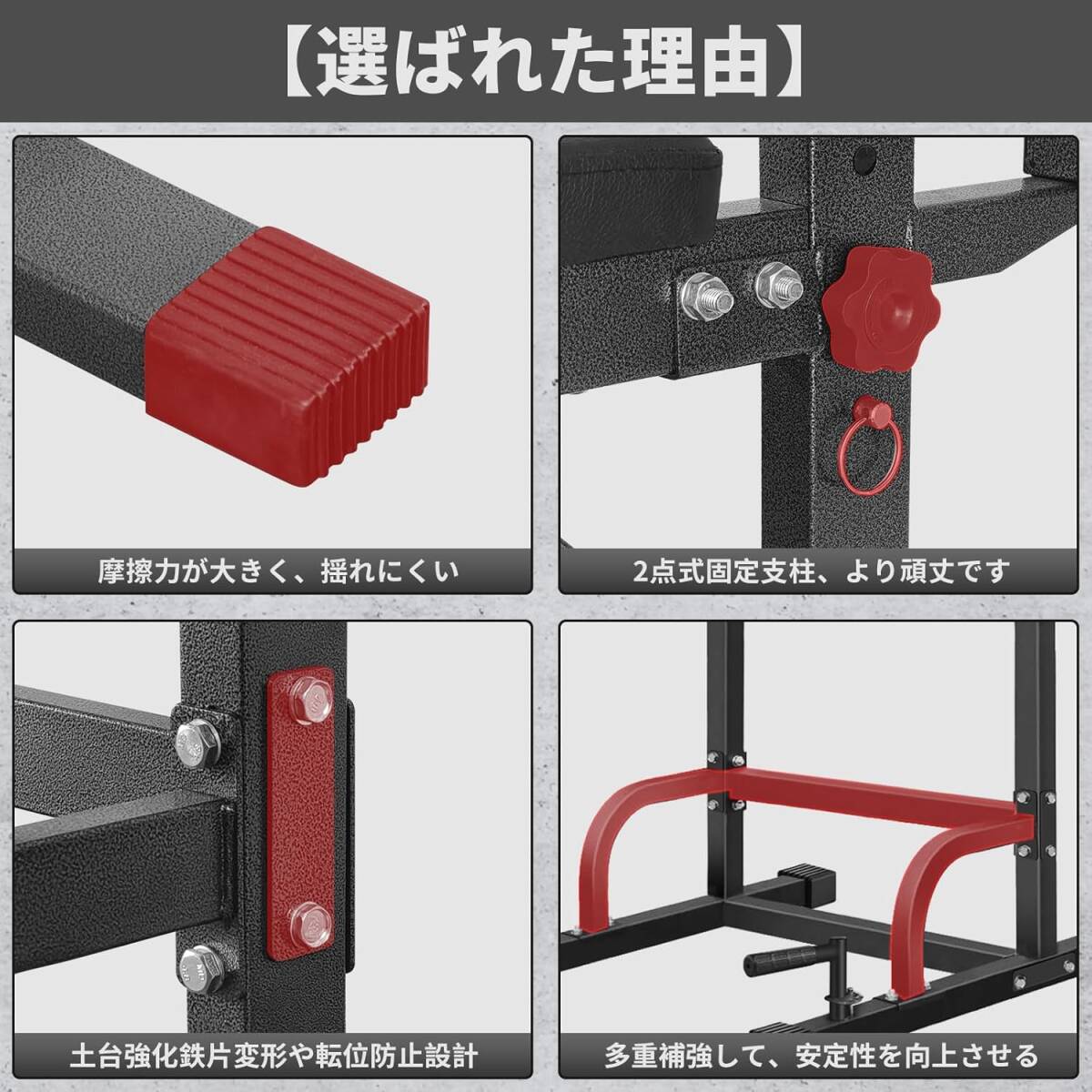 【選ばれた理由】

摩擦力が大きく、揺れにくい

2点式固定支柱、より頑丈です

土台強化鉄片変形や転位防止設計

多重補強して、安定性を向上させる