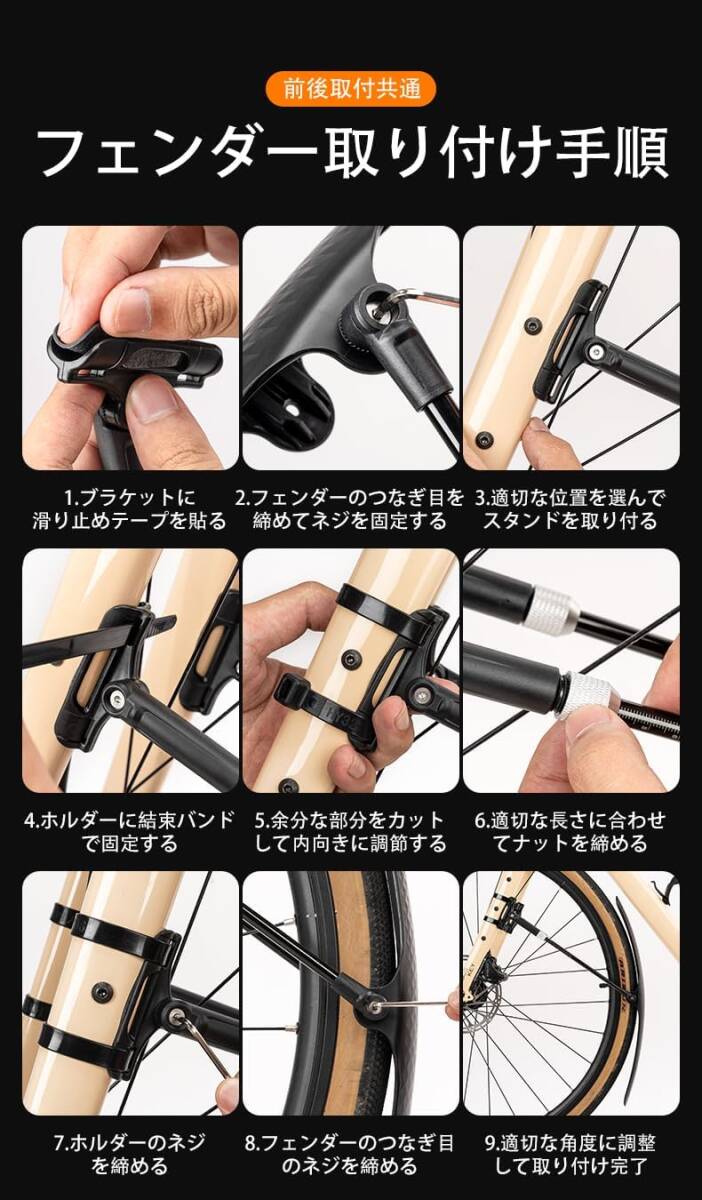 前後取付共通

フェンダー取り付け手順

1.ブラケットに滑り止めテープを貼る

2.フェンダーのつなぎ目を締めてネジを固定する

3.適切な位置を選んでスタンドを取り付る

4.ホルダーに結束バンドで固定する

5.余分な部分をカットして内向きに調節する

6.適切な長さに合わせてナットを締める

7.ホルダーのネジを締める

8.フェンダーのつなぎ目のネジを締める

9.適切な角度に調整して取り付け完了