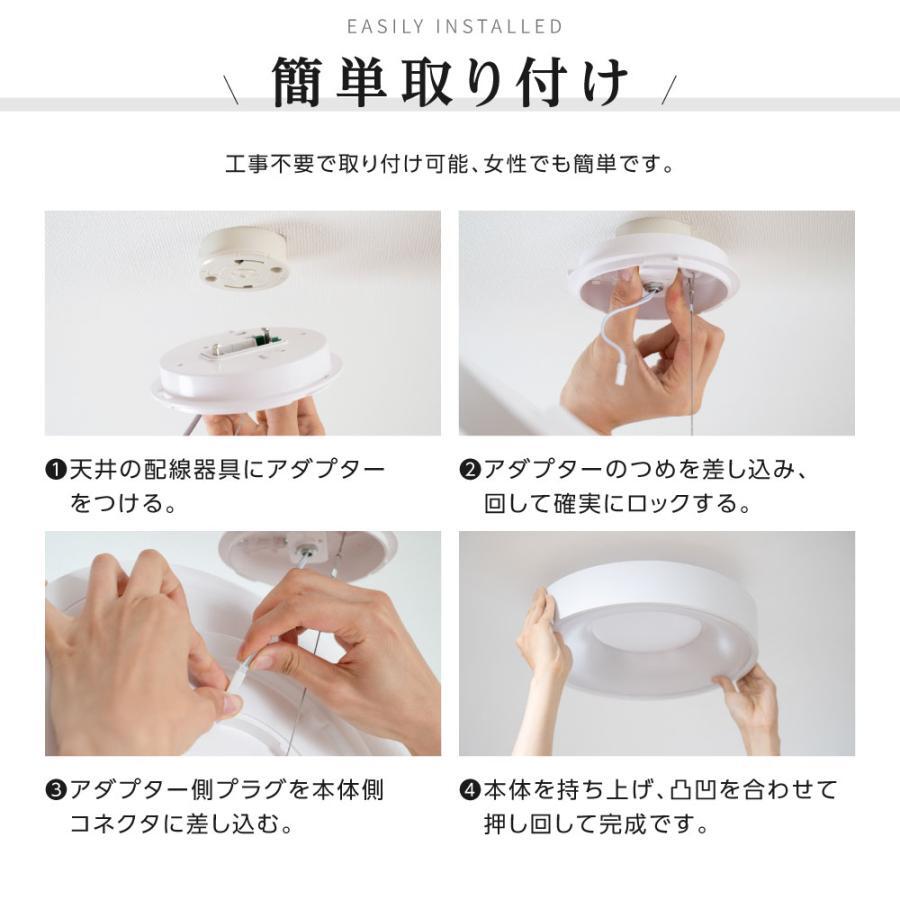 EASILY INSTALLED

\ 簡単取り付け /

工事不要で取り付け可能、女性でも簡単です。

❶天井の配線器具にアダプターをつける。

❷アダプターのつめを差し込み、回して確実にロックする。

❸アダプター側プラグを本体側コネクタに差し込む。

❹本体を持ち上げ、凸凹を合わせて押し回して完成です。