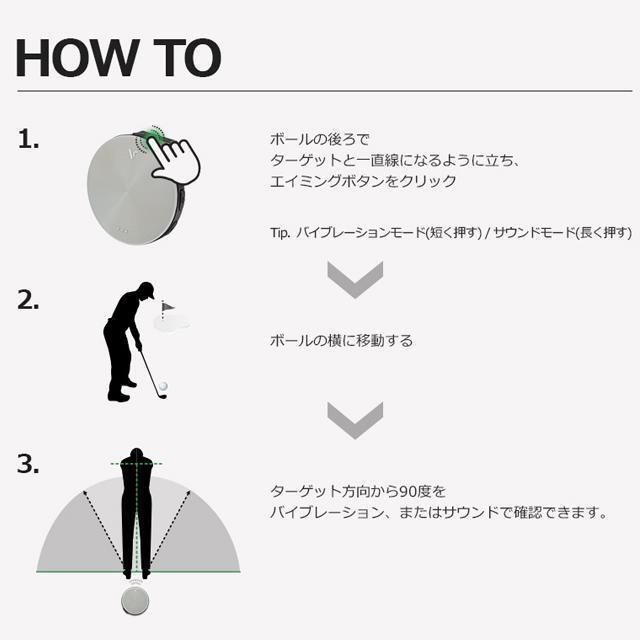 HOW TO

1.

ボールの後ろで
ターゲットと一直線になるように立ち、
エイミングボタンをクリック

Tip. バイブレーションモード(短く押す) / サウンドモード(長く押す)

2.

ボールの横に移動する

3.

ターゲット方向から90度を
バイブレーション、またはサウンドで確認できます。