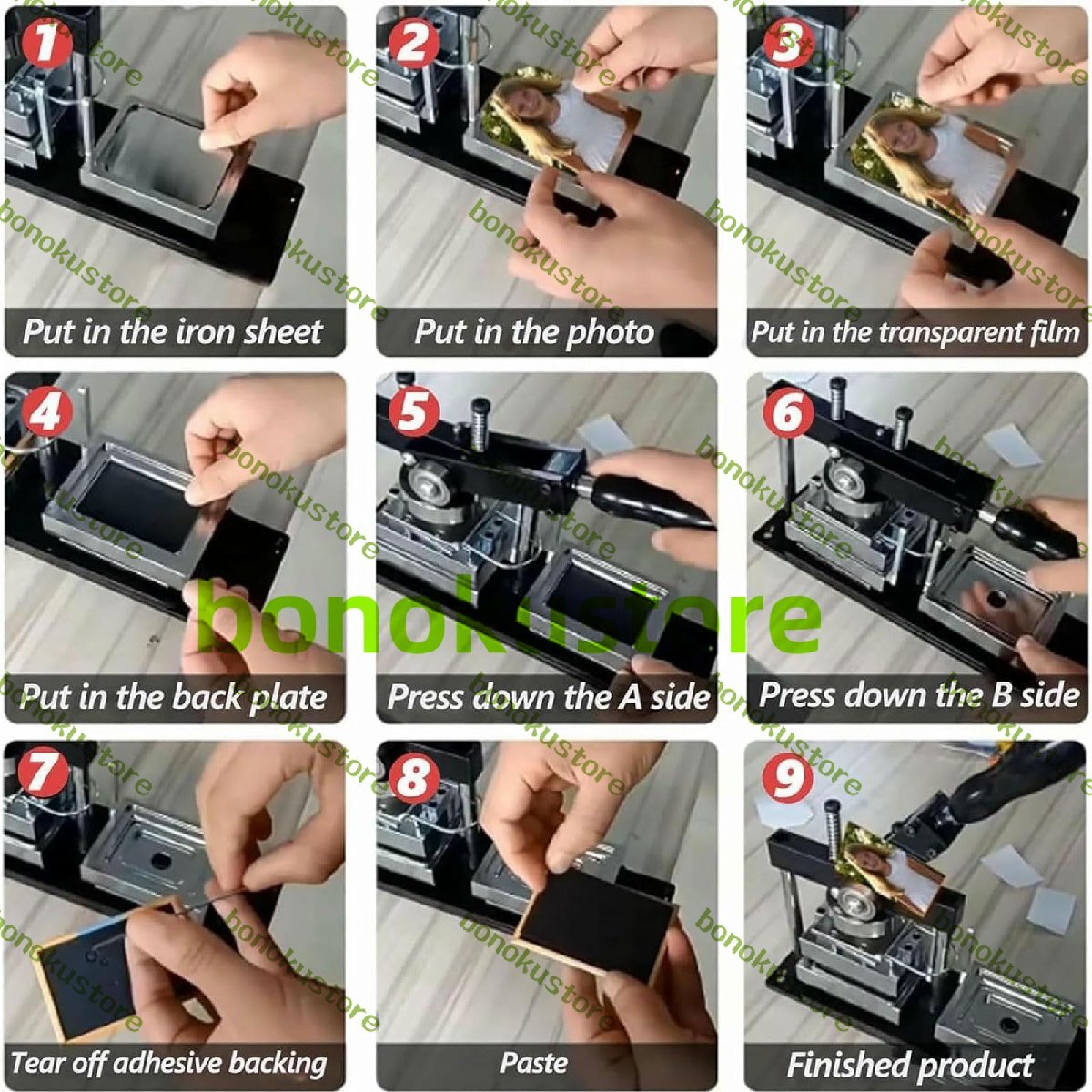 1
Put in the iron sheet

2
Put in the photo

3
Put in the transparent film

4
Put in the back plate

5
Press down the A side

6
Press down the B side

7
Tear off adhesive backing

8
Paste

9
Finished product

bonokustore