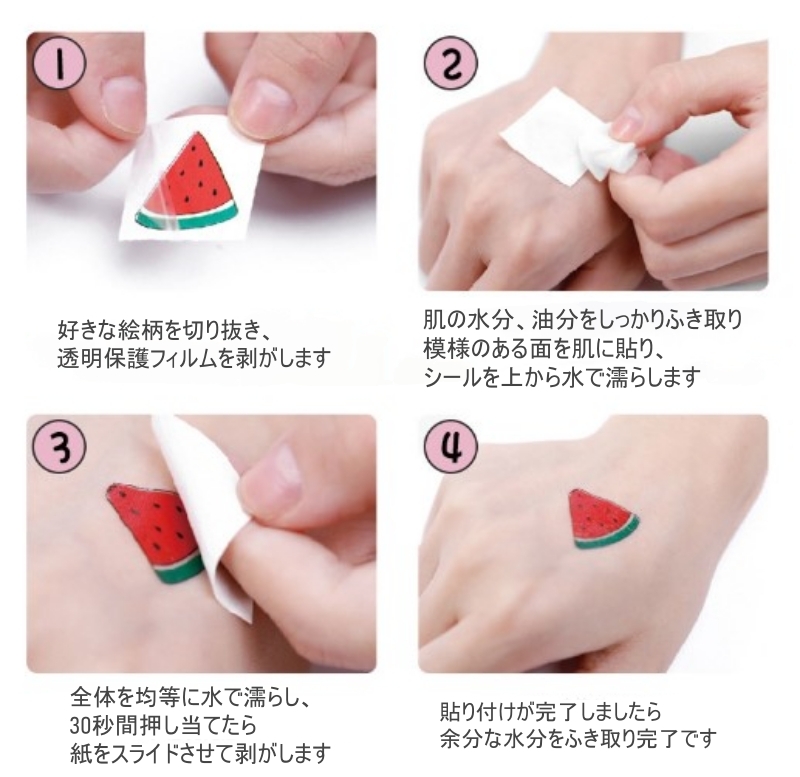 1

好きな絵柄を切り抜き、
透明保護フィルムを剥がします

2

肌の水分、油分をしっかりふき取り
模様のある面を肌に貼り、
シールを上から水で濡らします

3

全体を均等に水で濡らし、
30秒間押し当てたら
紙をスライドさせて剥がします

4

貼り付けが完了しましたら
余分な水分をふき取り完了です