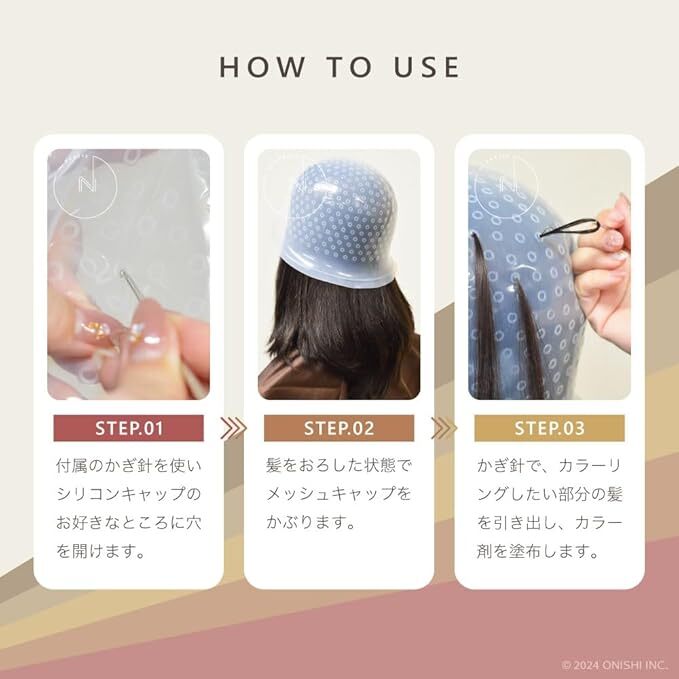 HOW TO USE

N

STEP.01

付属のかぎ針を使いシリコンキャップのお好きなところに穴を開けます。

N

STEP.02

髪をおろした状態でメッシュキャップをかぶります。

N

STEP.03

かぎ針で、カラーリングしたい部分の髪を引き出し、カラー剤を塗布します。

© 2024 ONISHI INC.