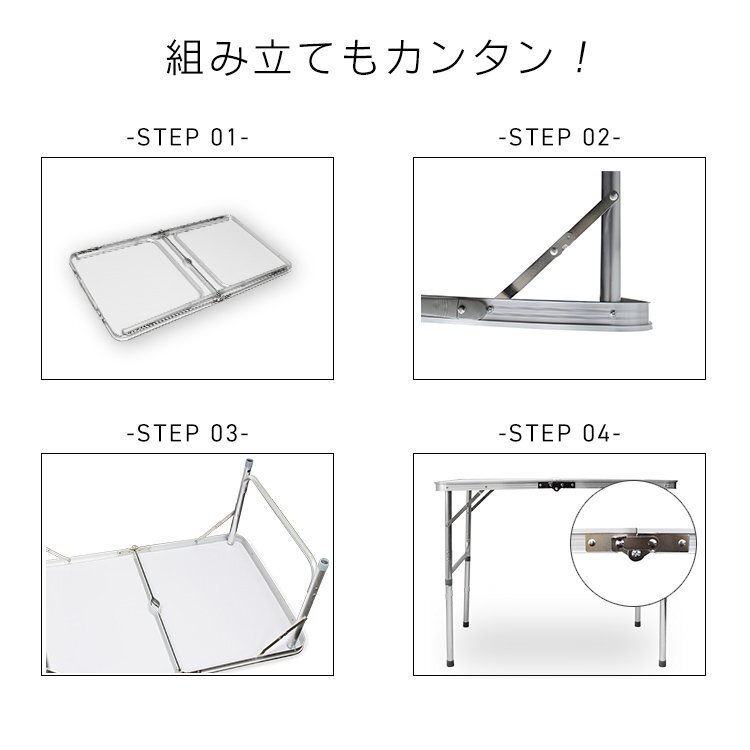 組み立てもカンタン！

-STEP 01-

-STEP 02-

-STEP 03-

-STEP 04-