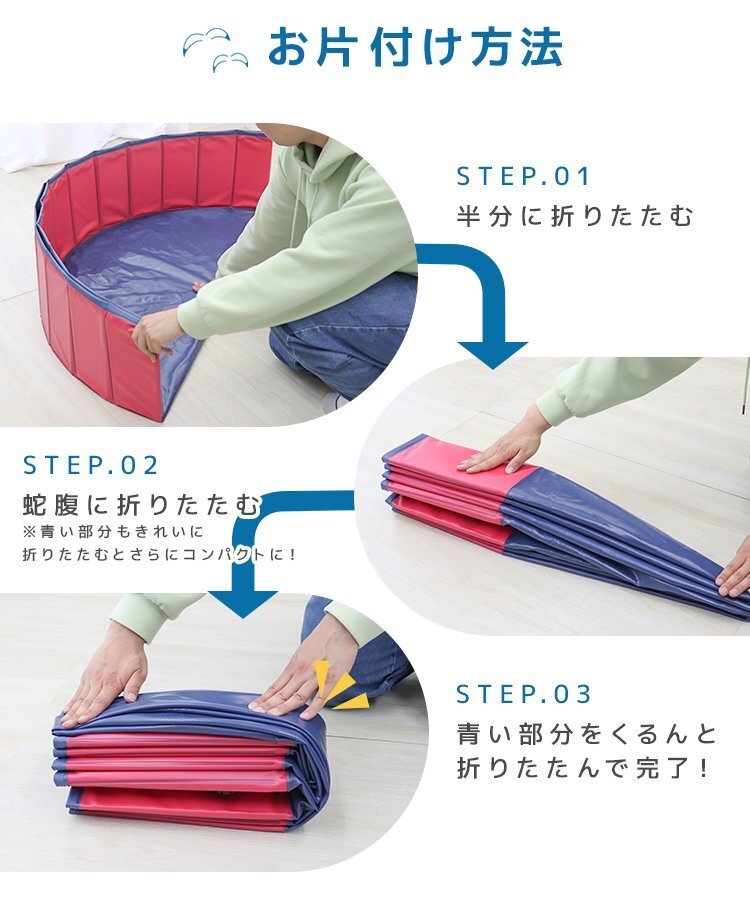 お片付け方法

STEP.01
半分に折りたたむ

STEP.02
蛇腹に折りたたむ
※青い部分もきれいに
折りたたむとさらにコンパクトに！

STEP.03
青い部分をくるんと
折りたたんで完了！