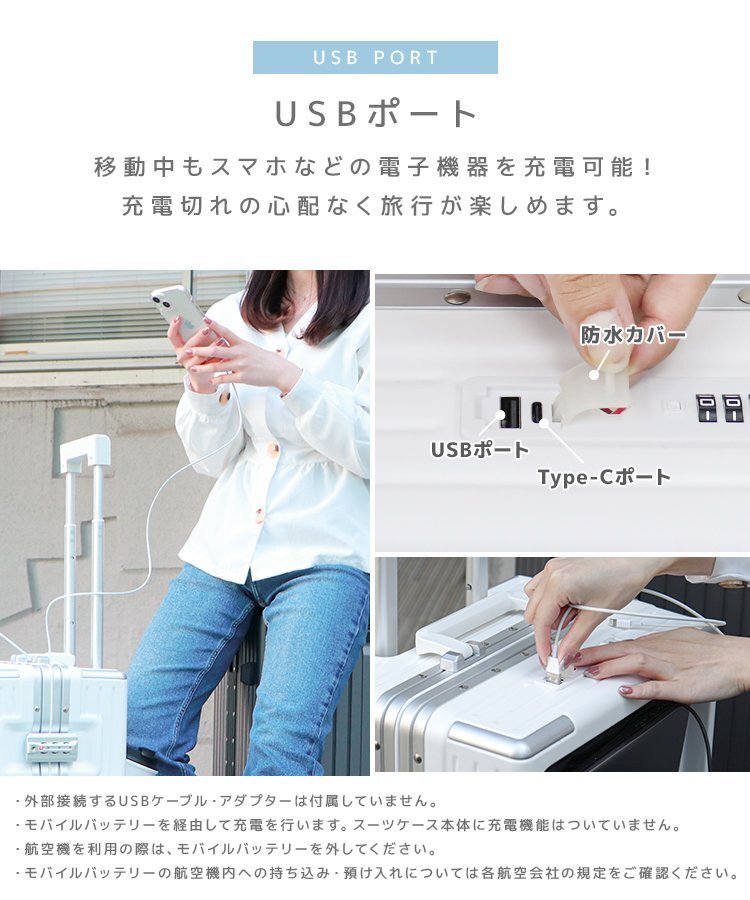 USB PORT

USBポート

移動中もスマホなどの電子機器を充電可能！
充電切れの心配なく旅行が楽しめます。

防水カバー

USBポート

Type-Cポート

・外部接続するUSBケーブル・アダプターは付属していません。
・モバイルバッテリーを経由して充電を行います。スーツケース本体に充電機能はついていません。
・航空機を利用の際は、モバイルバッテリーを外してください。
・モバイルバッテリーの航空機内への持ち込み・預け入れについては各航空会社の規定をご確認ください。