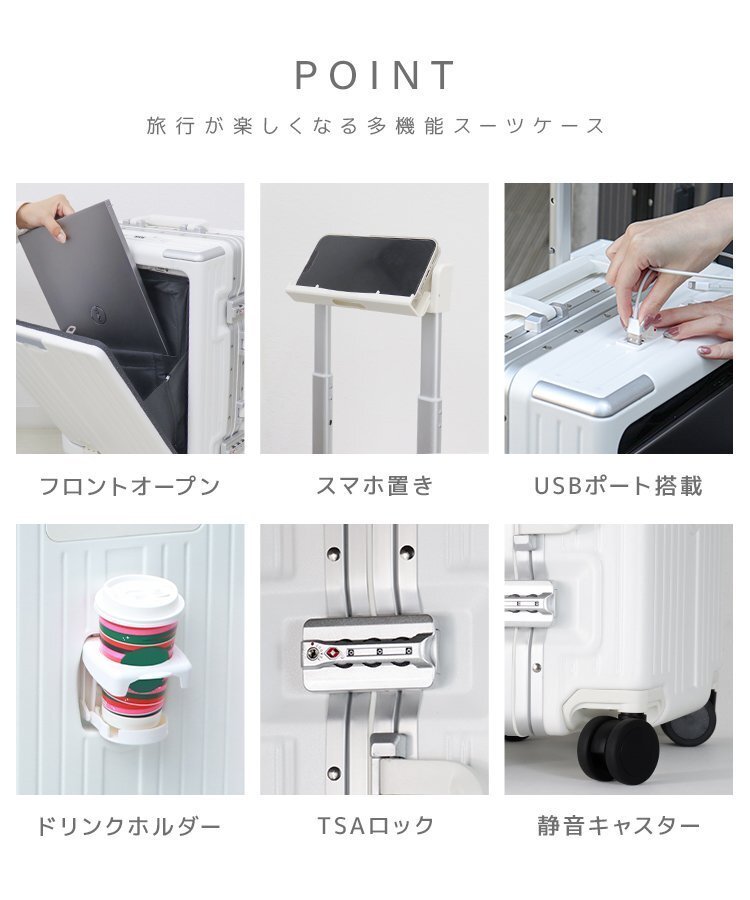 POINT

旅行が楽しくなる多機能スーツケース

フロントオープン

スマホ置き

USBポート搭載

ドリンクホルダー

TSAロック

静音キャスター